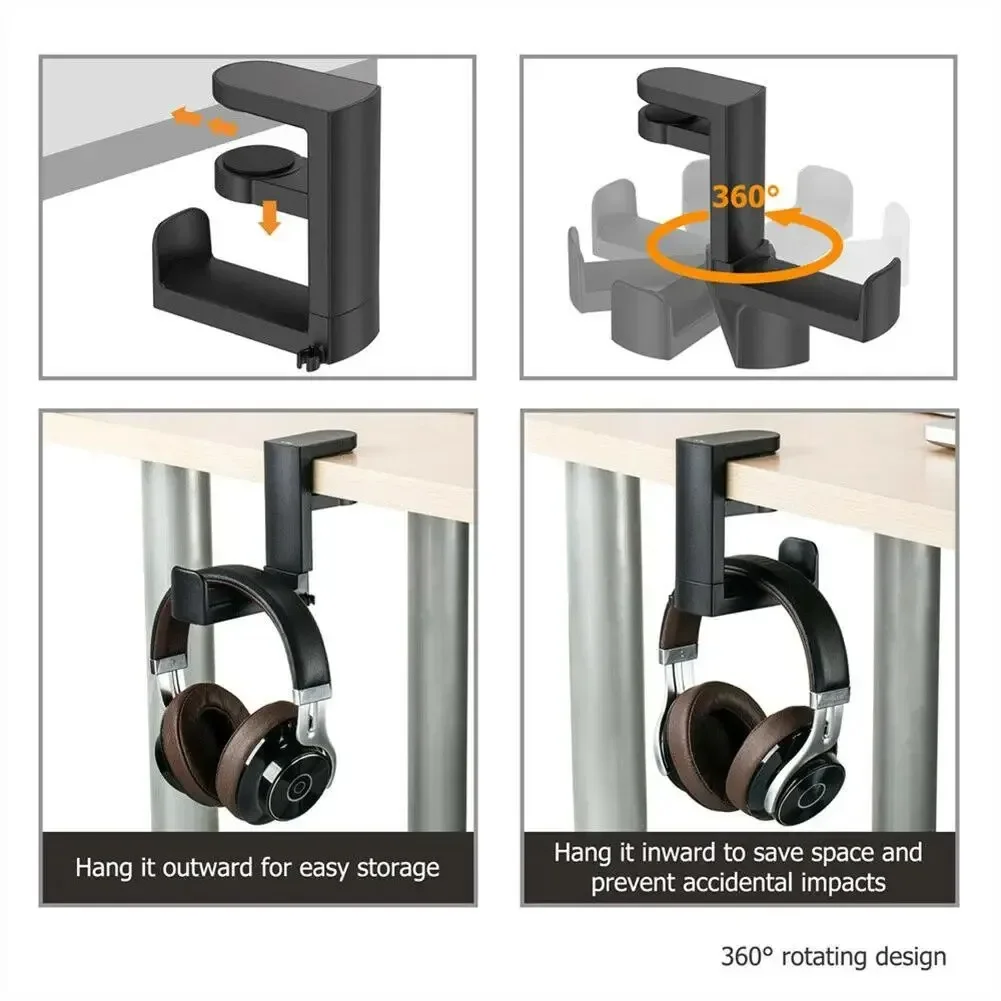 360°

Hang it outward for easy storage

Hang it inward to save space and prevent accidental impacts

360° rotating design