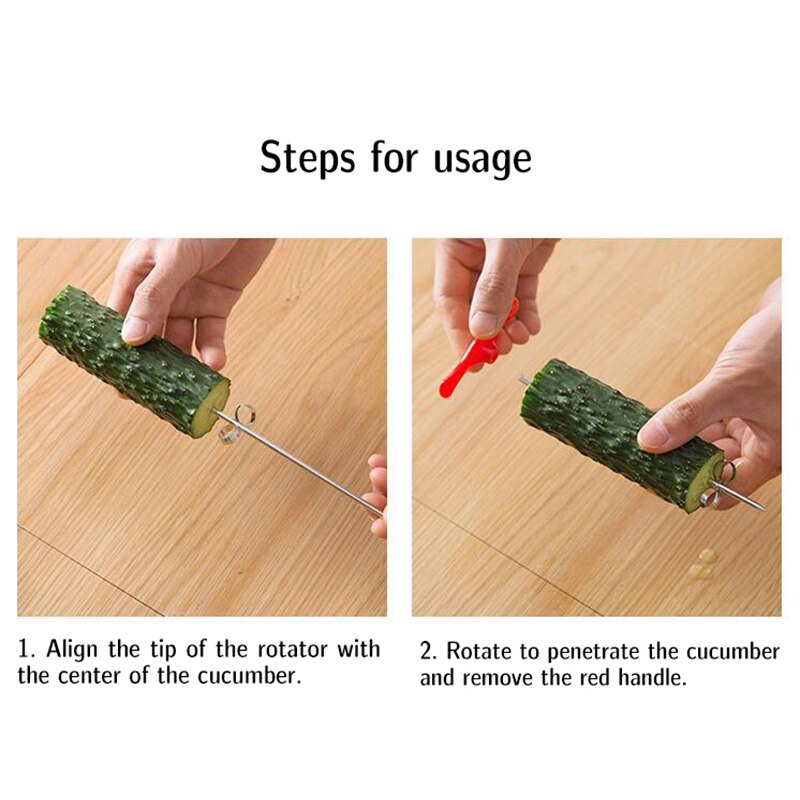 Steps for usage

1. Align the tip of the rotator with the center of the cucumber.

2. Rotate to penetrate the cucumber and remove the red handle.