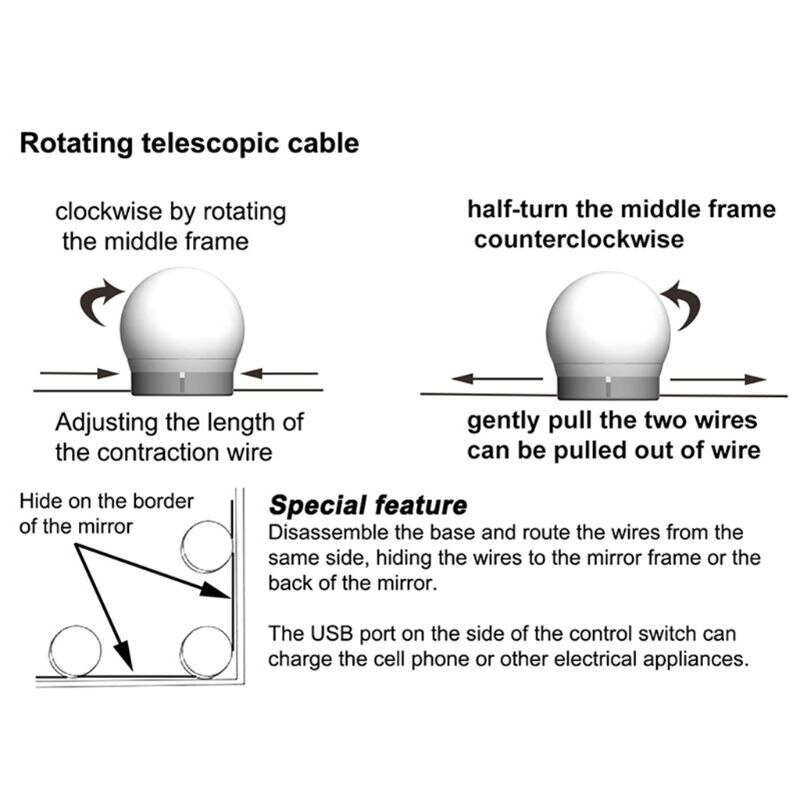 Rotating telescopic cable

clockwise by rotating the middle frame

Adjusting the length of the contraction wire

half-turn the middle frame counterclockwise

gently pull the two wires can be pulled out of wire

Hide on the border of the mirror

Special feature
Disassemble the base and route the wires from the same side, hiding the wires to the mirror frame or the back of the mirror.

The USB port on the side of the control switch can charge the cell phone or other electrical appliances.