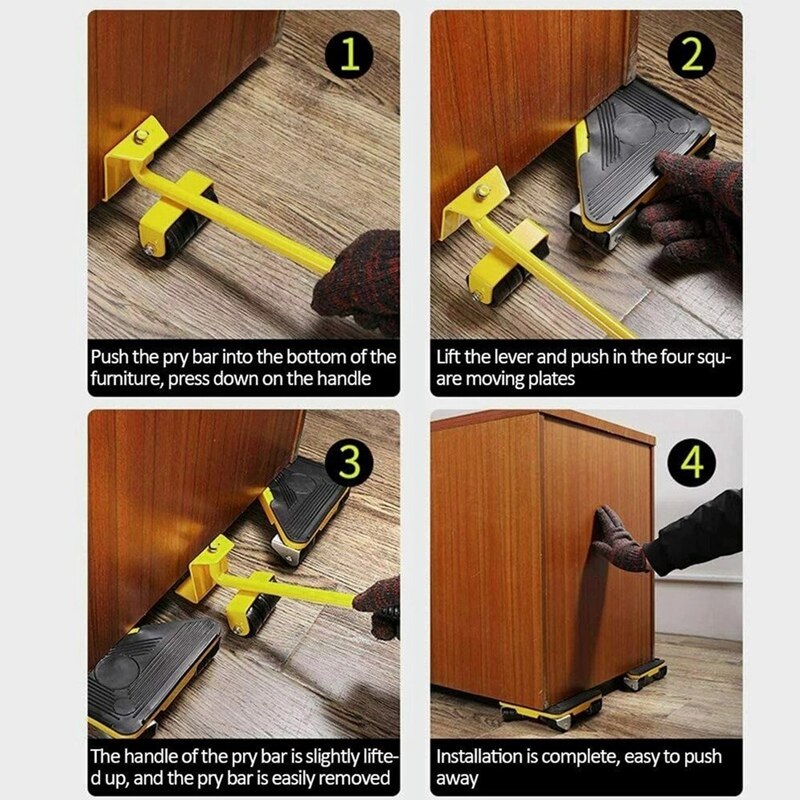 1

Push the pry bar into the bottom of the furniture, press down on the handle

2

Lift the lever and push in the four square moving plates

3

The handle of the pry bar is slightly lifted up, and the pry bar is easily removed

4

Installation is complete, easy to push away