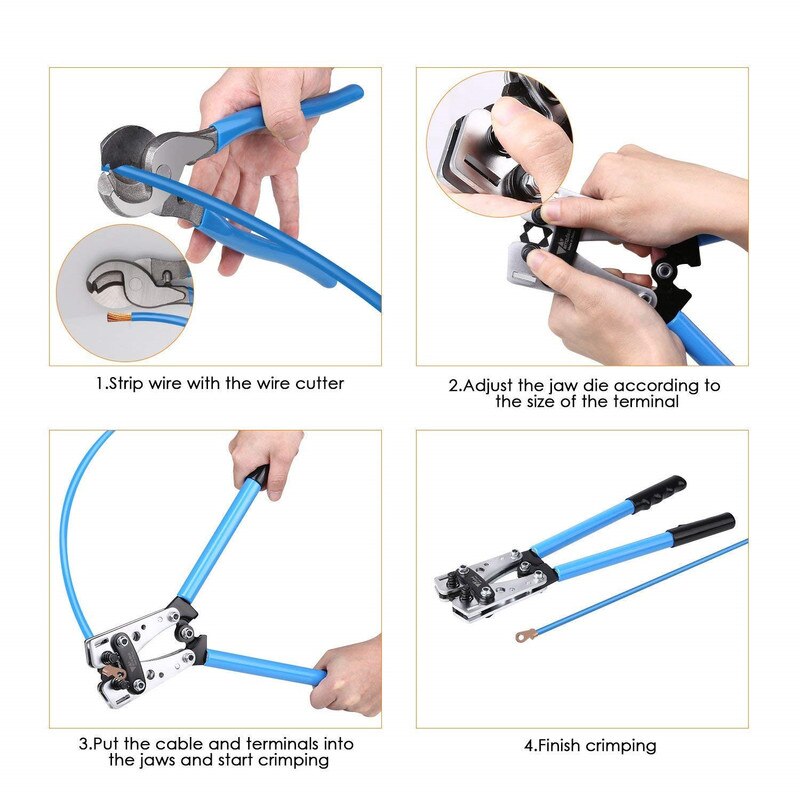 1.Strip wire with the wire cutter

2.Adjust the jaw die according to the size of the terminal

3.Put the cable and terminals into the jaws and start crimping

4.Finish crimping