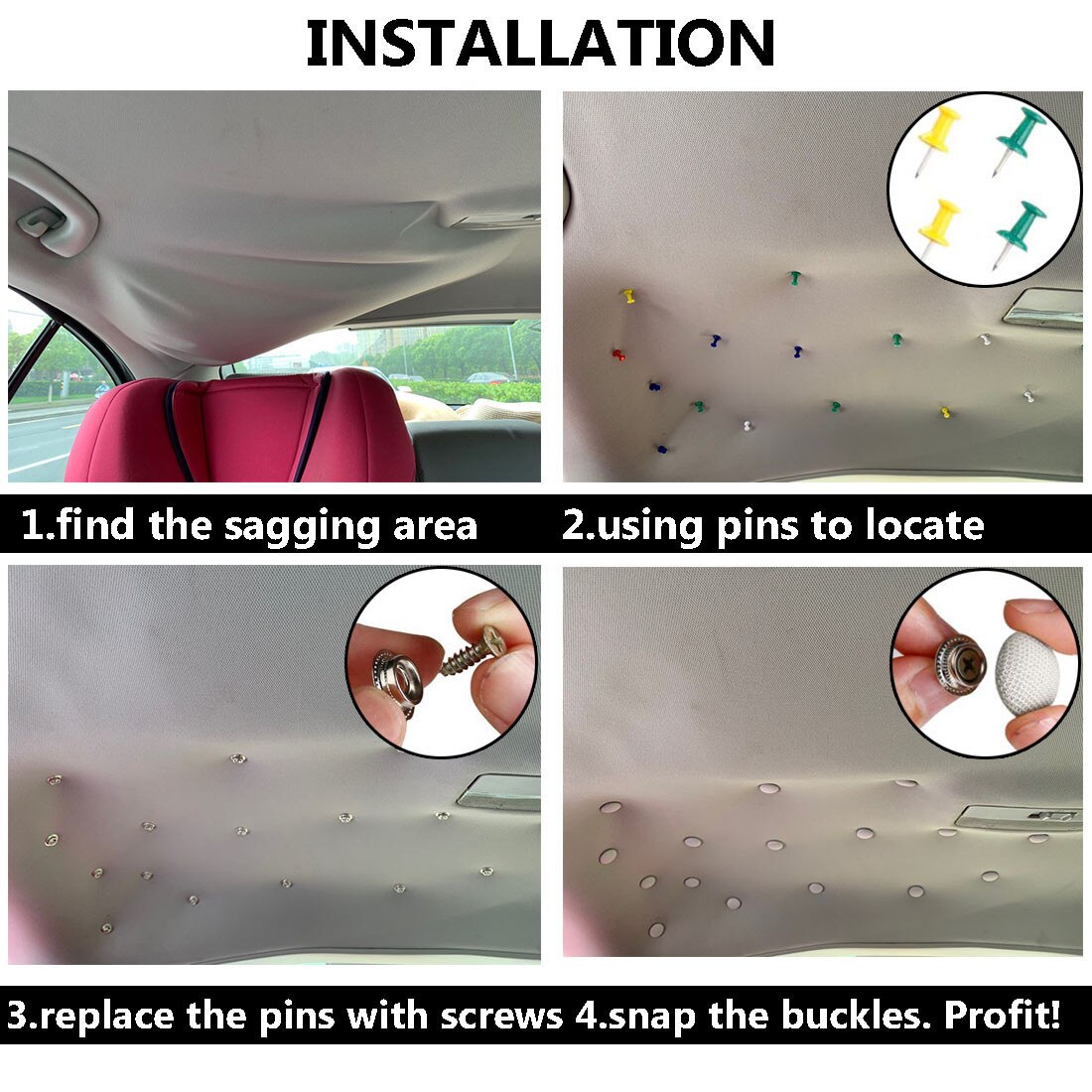 INSTALLATION

1.find the sagging area

2.using pins to locate

3.replace the pins with screws

4.snap the buckles. Profit!