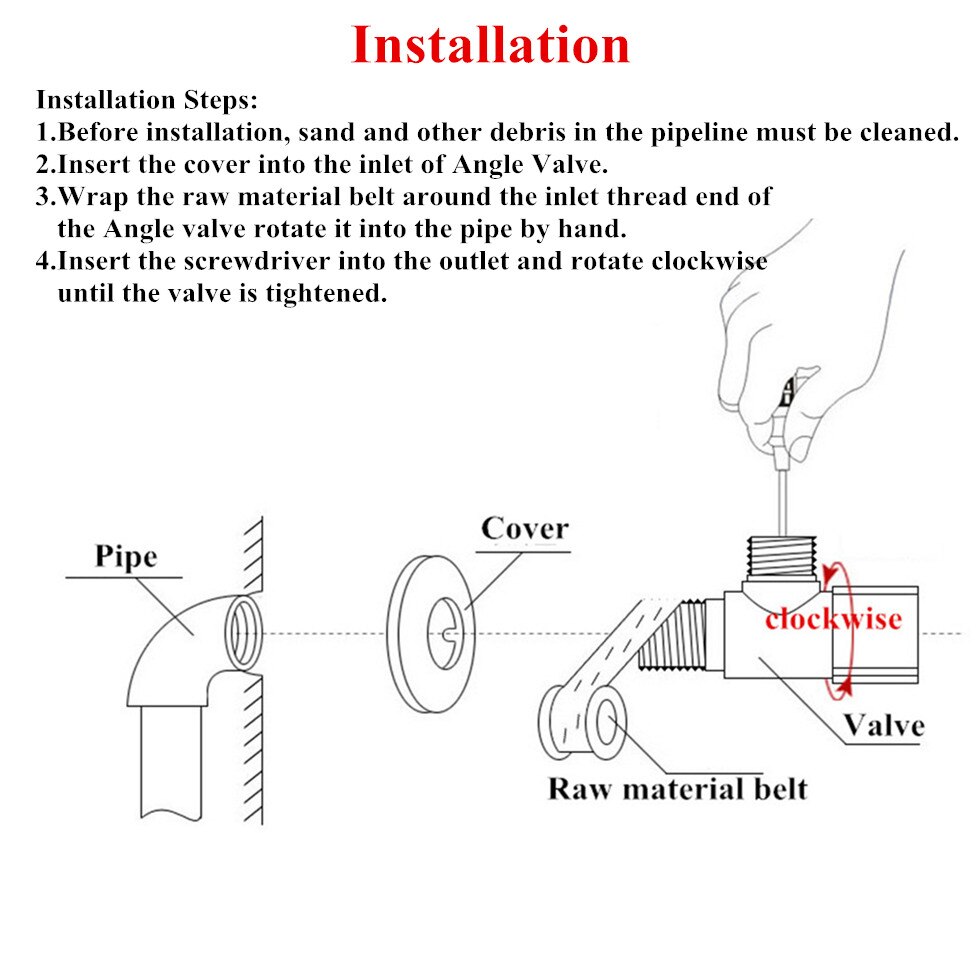 Installation

Installation Steps:
1.Before installation, sand and other debris in the pipeline must be cleaned.
2.Insert the cover into the inlet of Angle Valve.
3.Wrap the raw material belt around the inlet thread end of the Angle valve rotate it into the pipe by hand.
4.Insert the screwdriver into the outlet and rotate clockwise until the valve is tightened.

Pipe

Cover

clockwise

Valve

Raw material belt