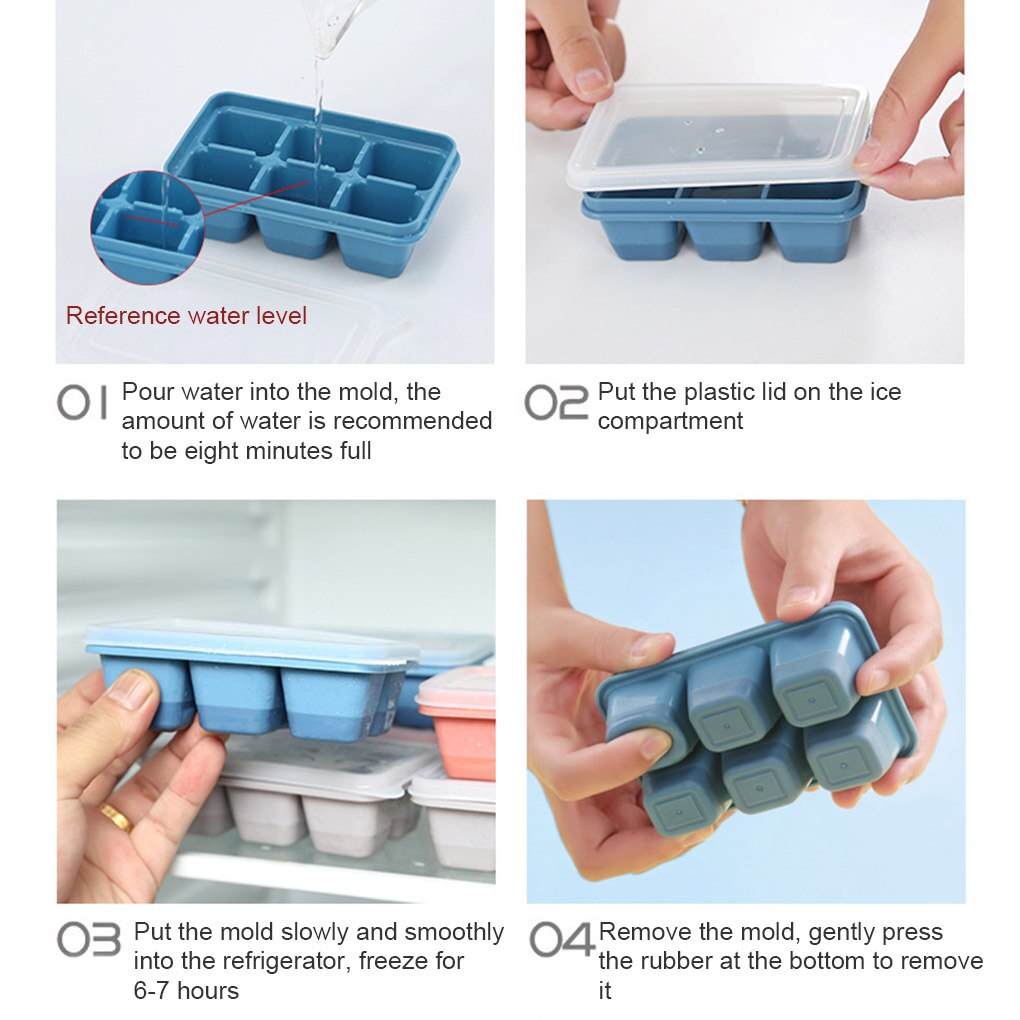 Reference water level

01 Pour water into the mold, the amount of water is recommended to be eight minutes full

02 Put the plastic lid on the ice compartment

03 Put the mold slowly and smoothly into the refrigerator, freeze for 6-7 hours

04 Remove the mold, gently press the rubber at the bottom to remove it