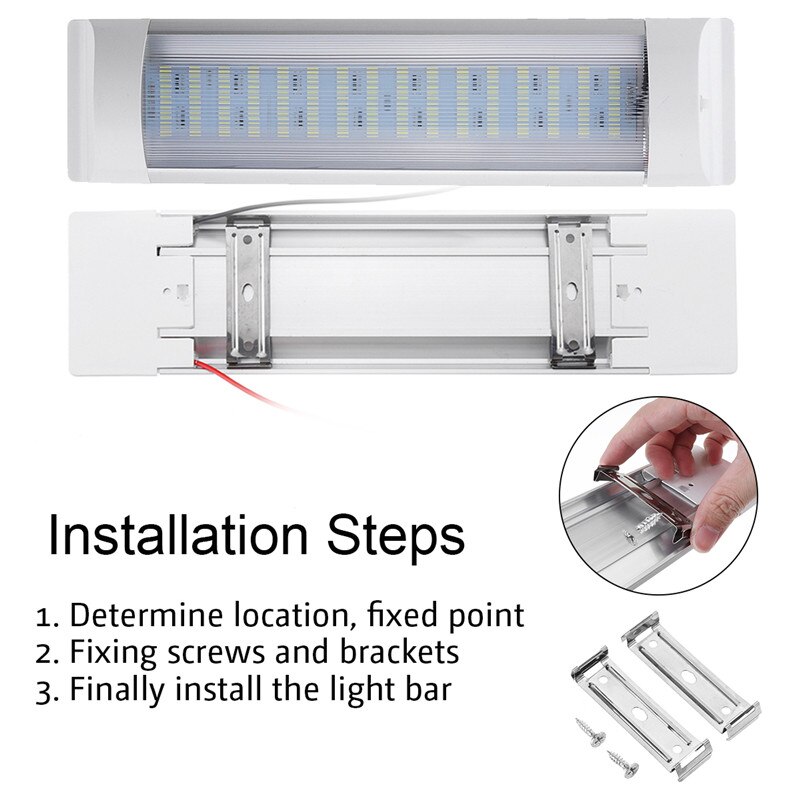 Installation Steps

1. Determine location, fixed point
2. Fixing screws and brackets
3. Finally install the light bar