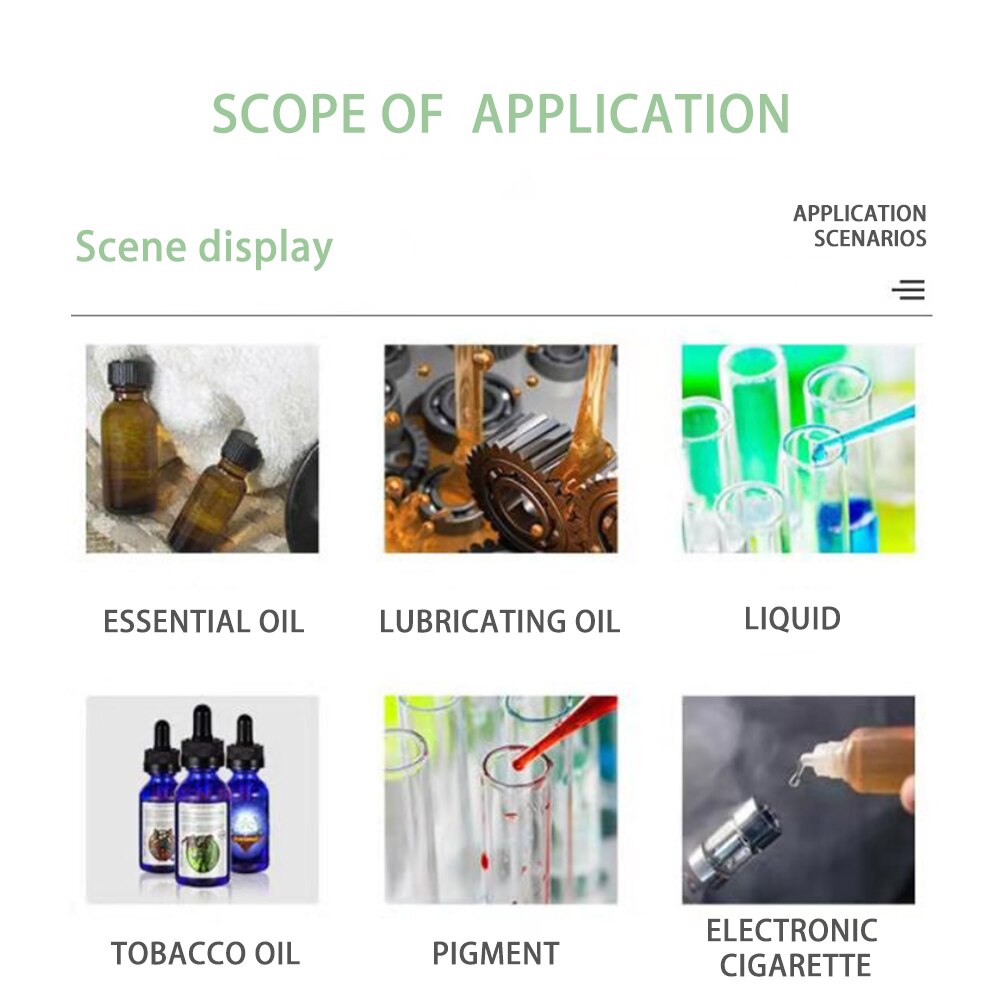 SCOPE OF APPLICATION

Scene display

APPLICATION SCENARIOS

ESSENTIAL OIL

LUBRICATING OIL

LIQUID

TOBACCO OIL

PIGMENT

ELECTRONIC CIGARETTE