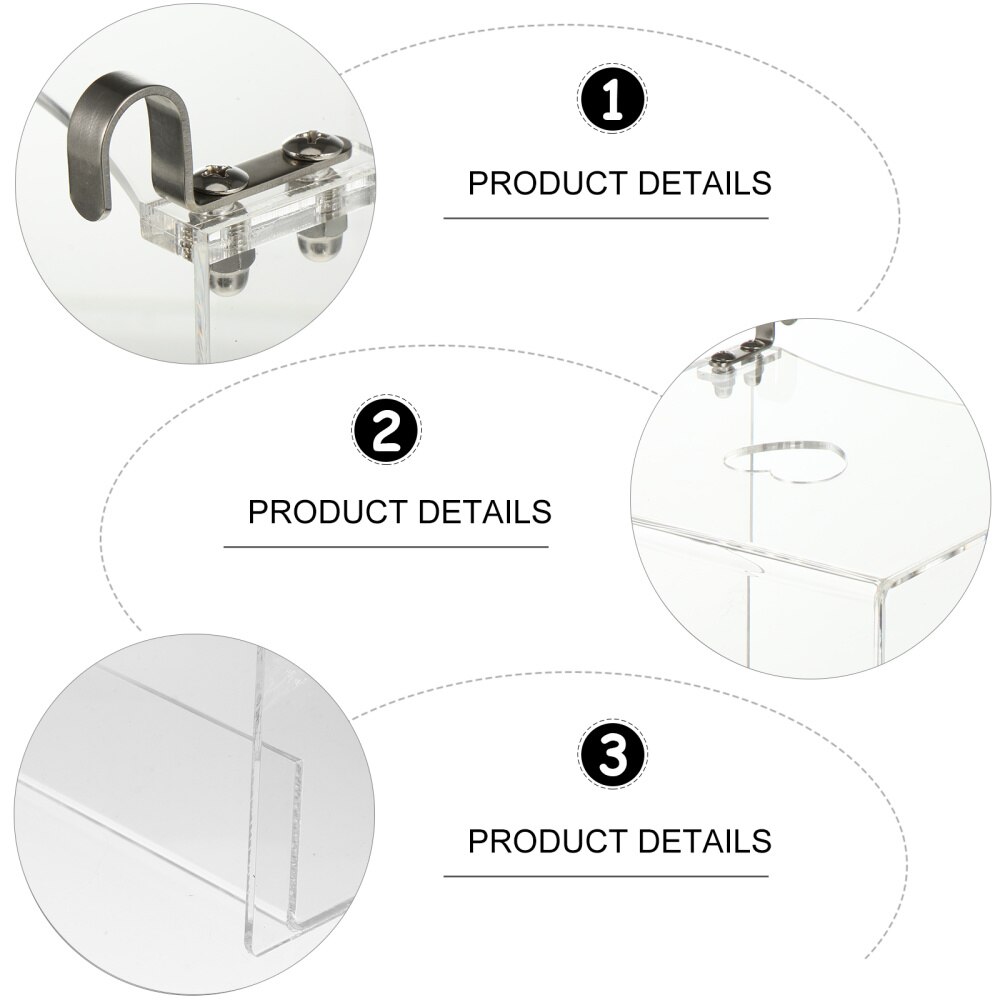 1
PRODUCT DETAILS

2
PRODUCT DETAILS

3
PRODUCT DETAILS