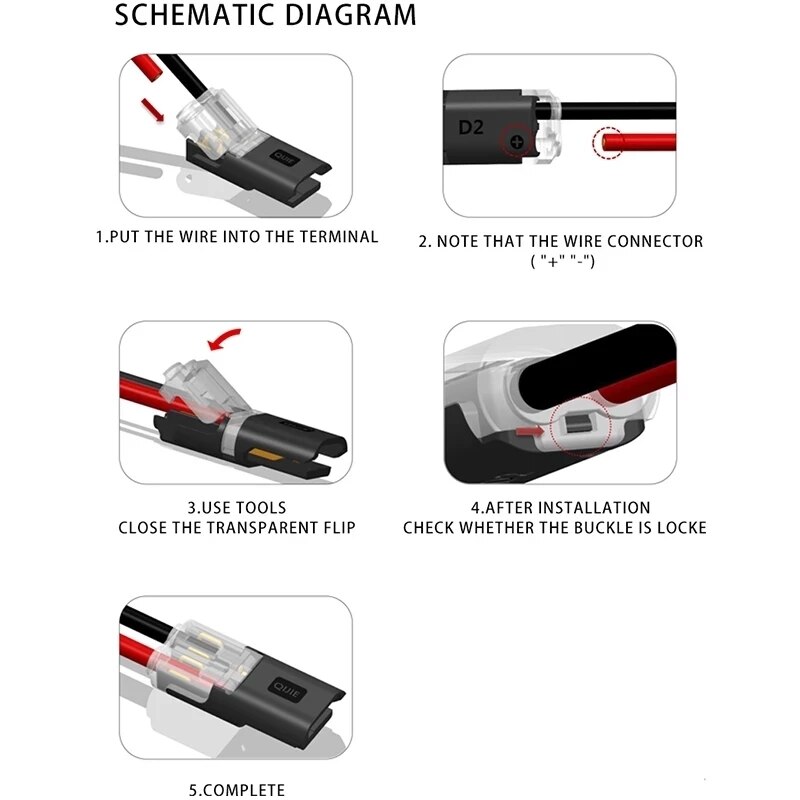 SCHEMATIC DIAGRAM

QUIE

1.PUT THE WIRE INTO THE TERMINAL

D2

2. NOTE THAT THE WIRE CONNECTOR ( "+" "-")

3.USE TOOLS
CLOSE THE TRANSPARENT FLIP

4.AFTER INSTALLATION
CHECK WHETHER THE BUCKLE IS LOCKE

QUIE

5.COMPLETE