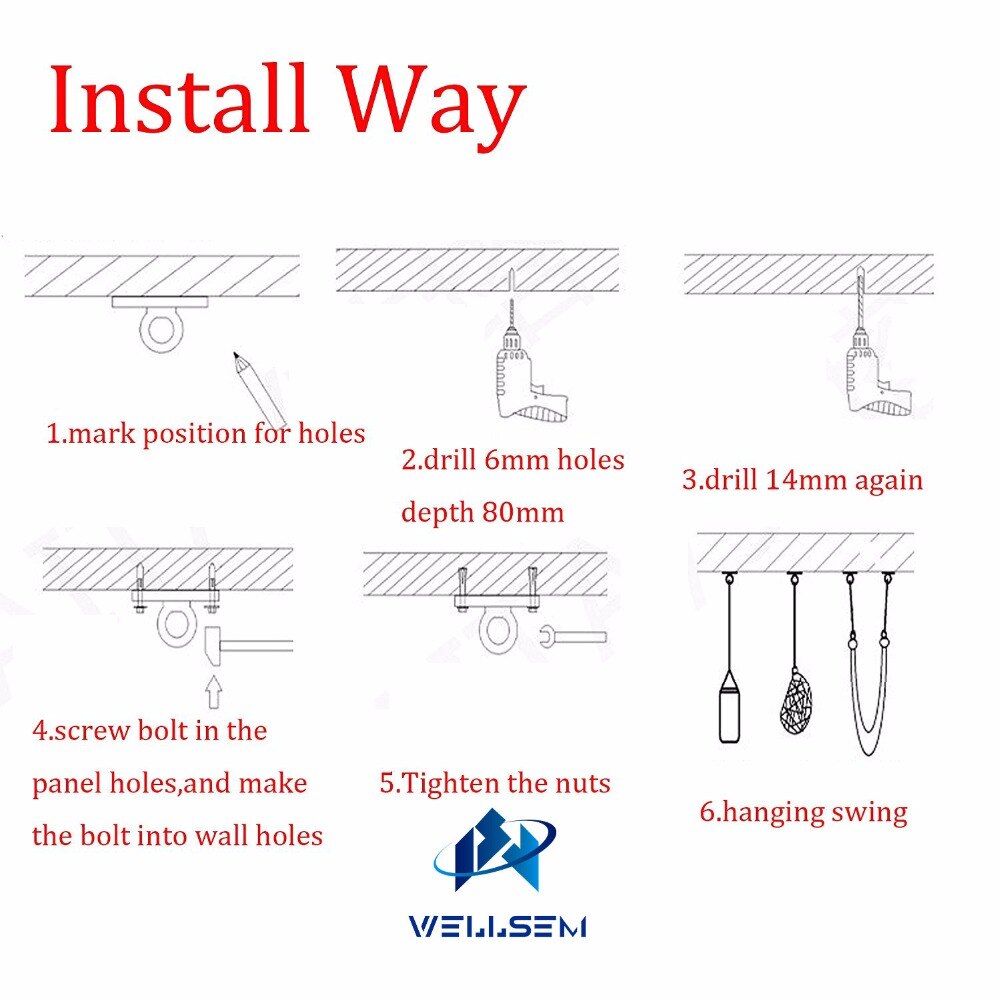 Install Way

1.mark position for holes

2.drill 6mm holes depth 80mm

3.drill 14mm again

4.screw bolt in the panel holes,and make the bolt into wall holes

5.Tighten the nuts

6.hanging swing

WELLSEM