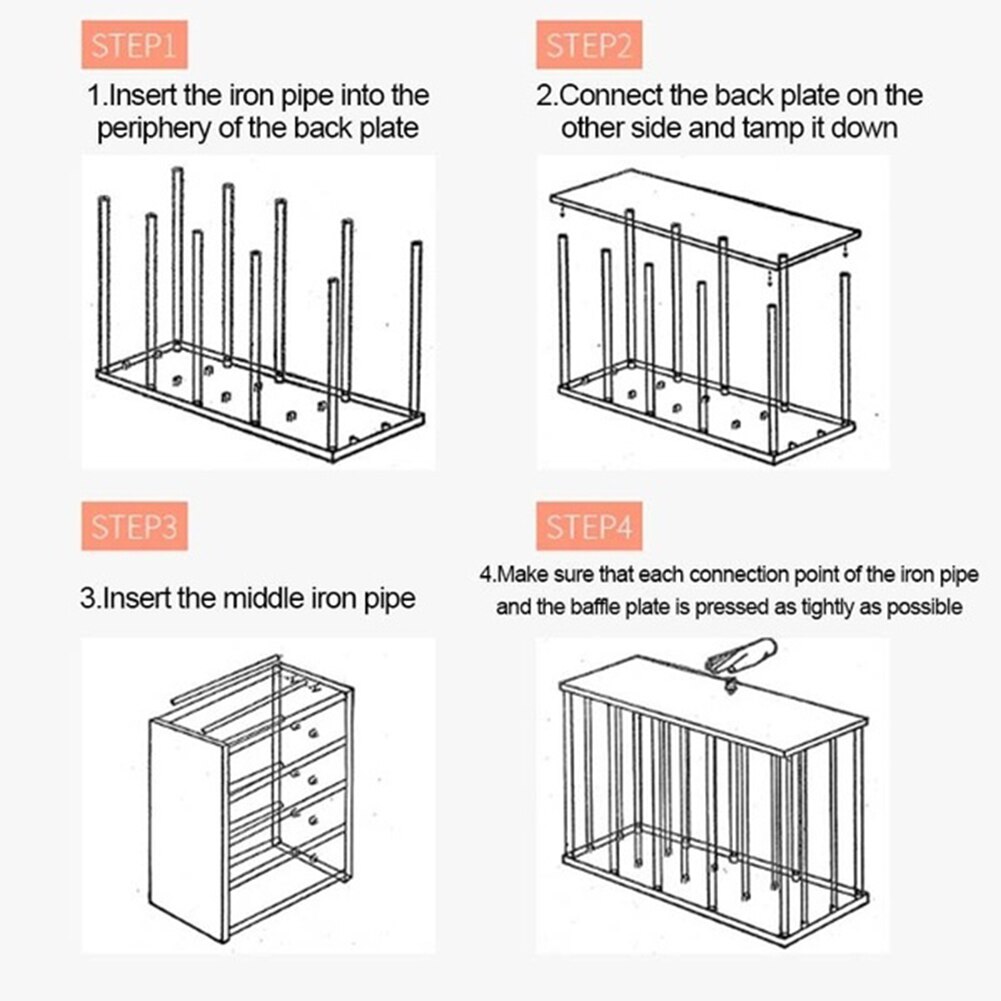 STEP1

1.Insert the iron pipe into the periphery of the back plate

STEP2

2.Connect the back plate on the other side and tamp it down

STEP3

3.Insert the middle iron pipe

STEP4

4.Make sure that each connection point of the iron pipe and the baffle plate is pressed as tightly as possible