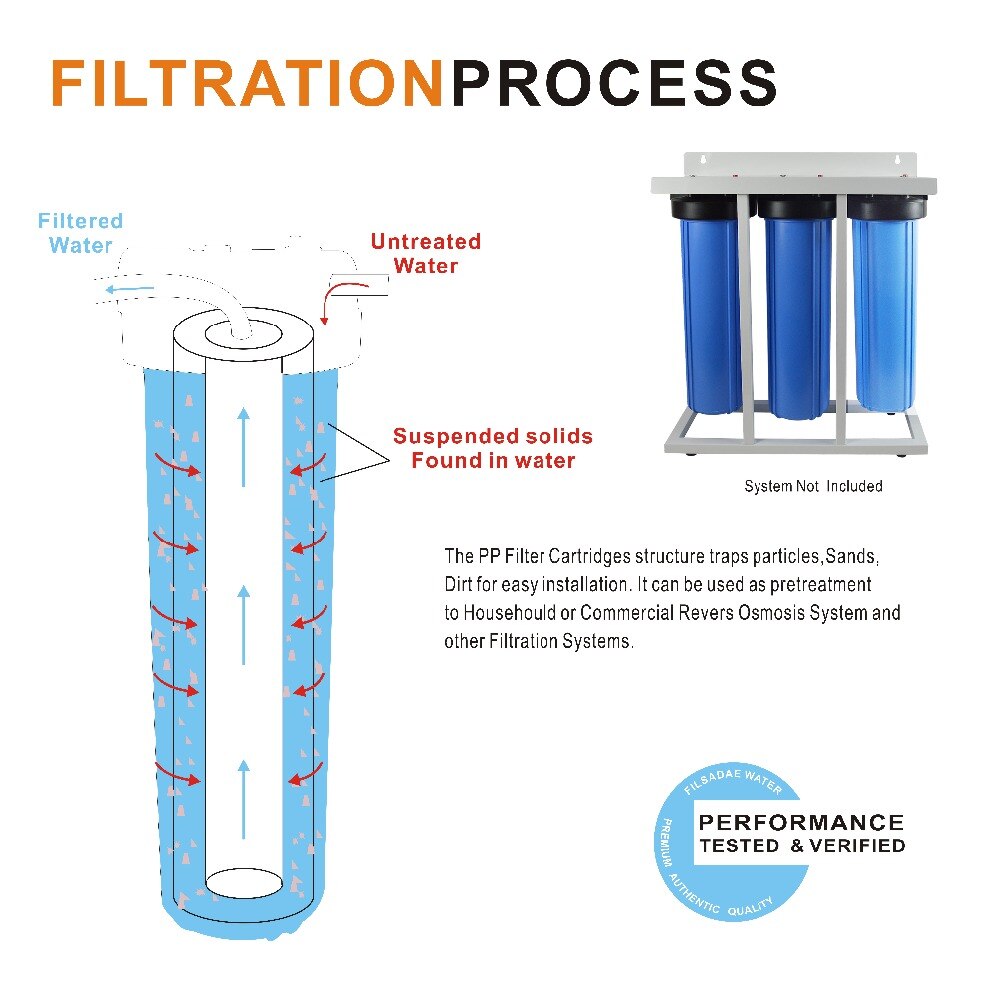 FILTRATIONPROCESS

Filtered Water

Untreated Water

Suspended solids Found in water

System Not Included

The PP Filter Cartridges structure traps particles,Sands, Dirt for easy installation. It can be used as pretreatment to Househould or Commercial Revers Osmosis System and other Filtration Systems.

FILSADAE WATER

PERFORMANCE TESTED & VERIFIED

PREMIUM AUTHENTIC QUALITY