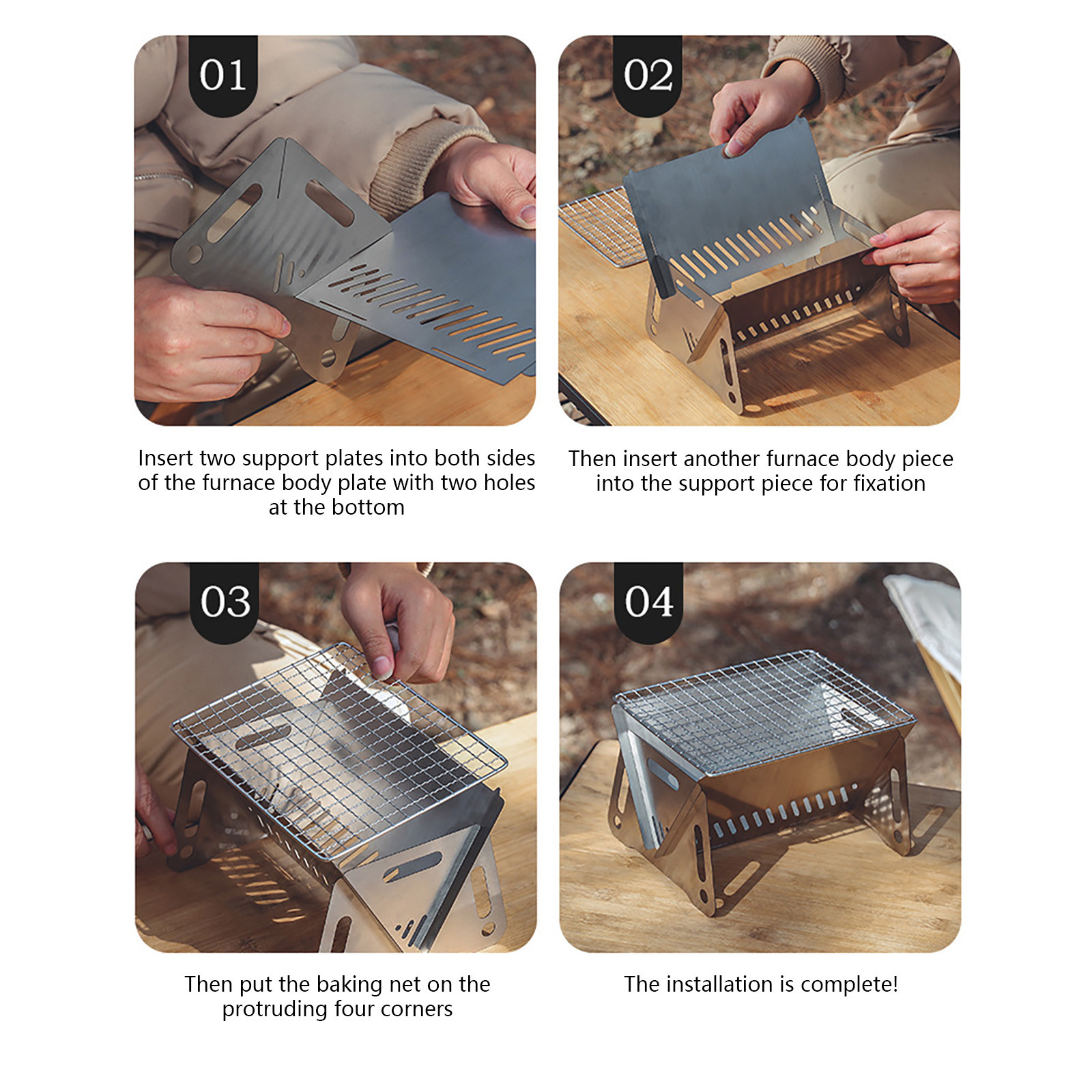 01

Insert two support plates into both sides of the furnace body plate with two holes at the bottom

02

Then insert another furnace body piece into the support piece for fixation

03

Then put the baking net on the protruding four corners

04

The installation is complete!