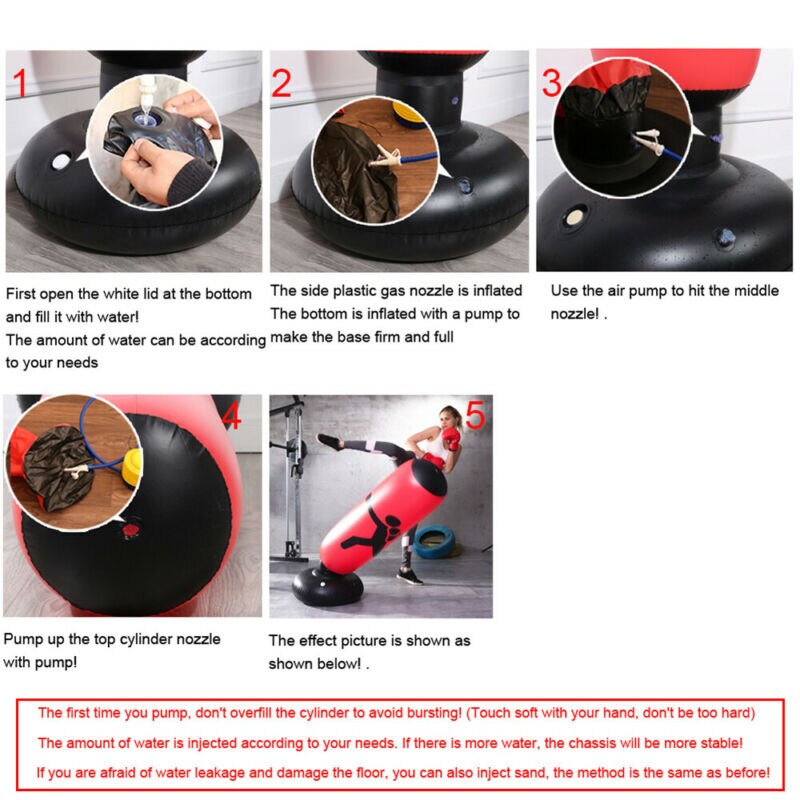 1

First open the white lid at the bottom and fill it with water!
The amount of water can be according to your needs

2

The side plastic gas nozzle is inflated
The bottom is inflated with a pump to make the base firm and full

3

Use the air pump to hit the middle nozzle! .

4

Pump up the top cylinder nozzle with pump!

5

The effect picture is shown as shown below! .

The first time you pump, don't overfill the cylinder to avoid bursting! (Touch soft with your hand, don't be too hard)
The amount of water is injected according to your needs. If there is more water, the chassis will be more stable!
If you are afraid of water leakage and damage the floor, you can also inject sand, the method is the same as before!