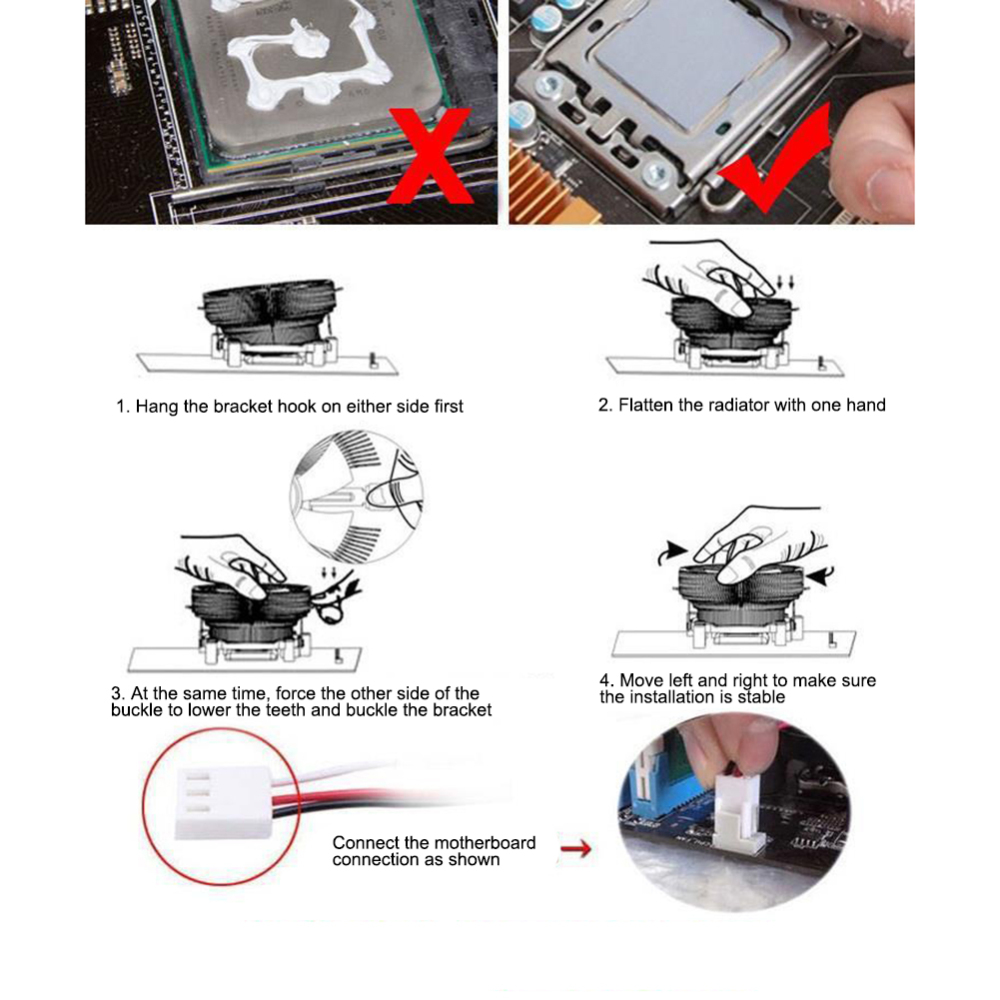 1. Hang the bracket hook on either side first

2. Flatten the radiator with one hand

3. At the same time, force the other side of the buckle to lower the teeth and buckle the bracket

4. Move left and right to make sure the installation is stable

Connect the motherboard connection as shown