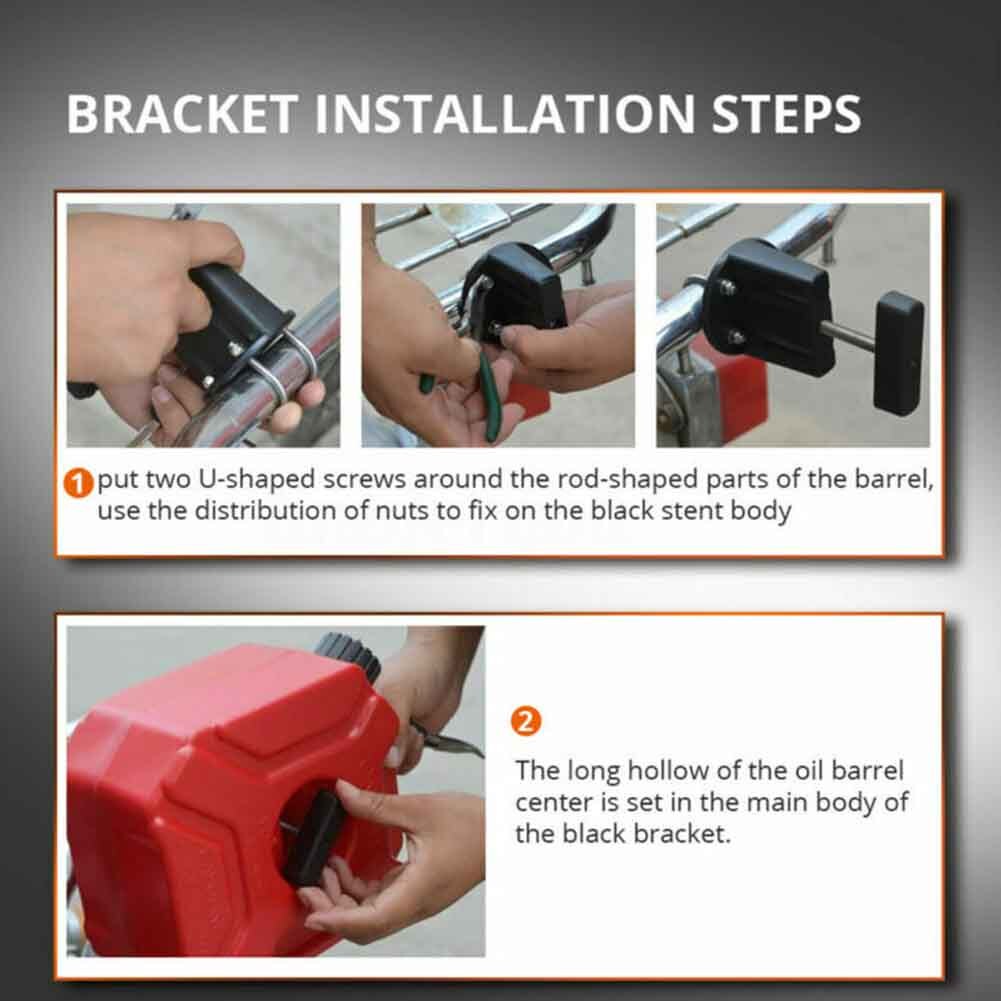 BRACKET INSTALLATION STEPS

1 put two U-shaped screws around the rod-shaped parts of the barrel, use the distribution of nuts to fix on the black stent body

2

The long hollow of the oil barrel center is set in the main body of the black bracket.