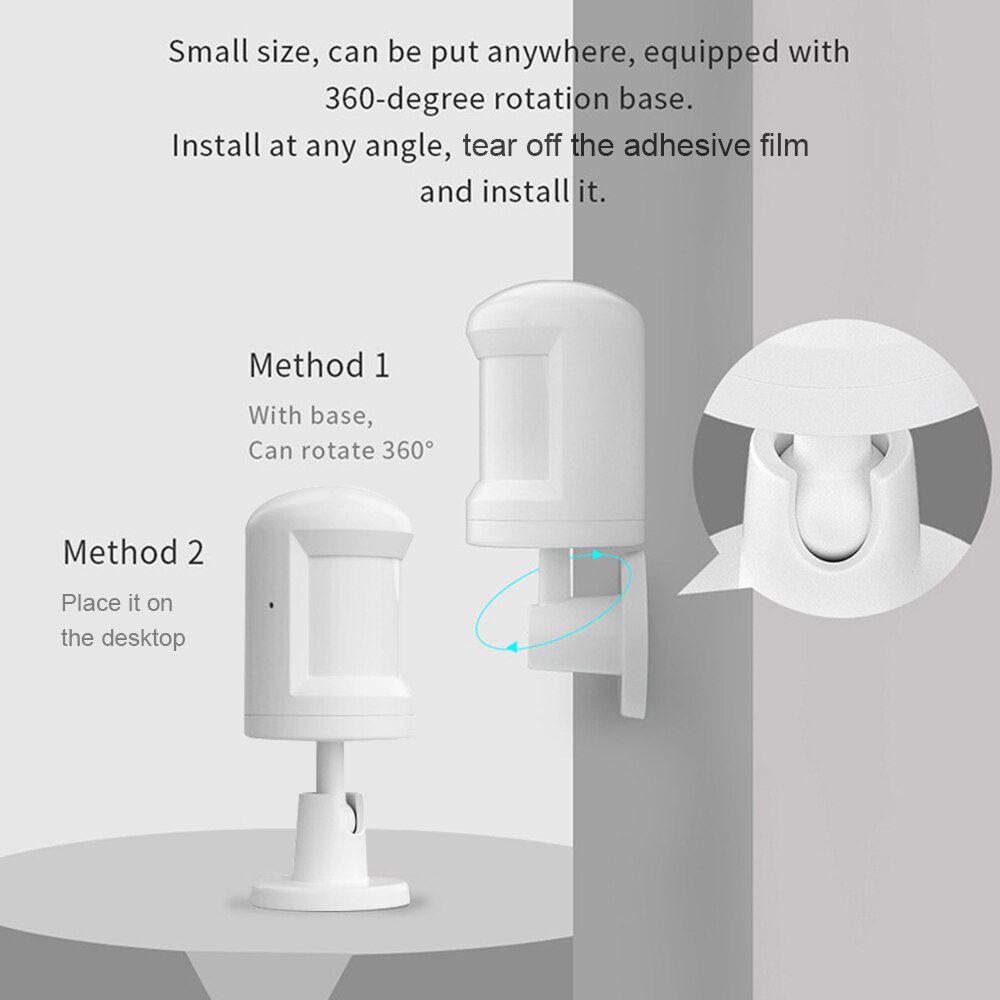 Small size, can be put anywhere, equipped with 360-degree rotation base.
Install at any angle, tear off the adhesive film and install it.

Method 1
With base,
Can rotate 360°

Method 2
Place it on the desktop