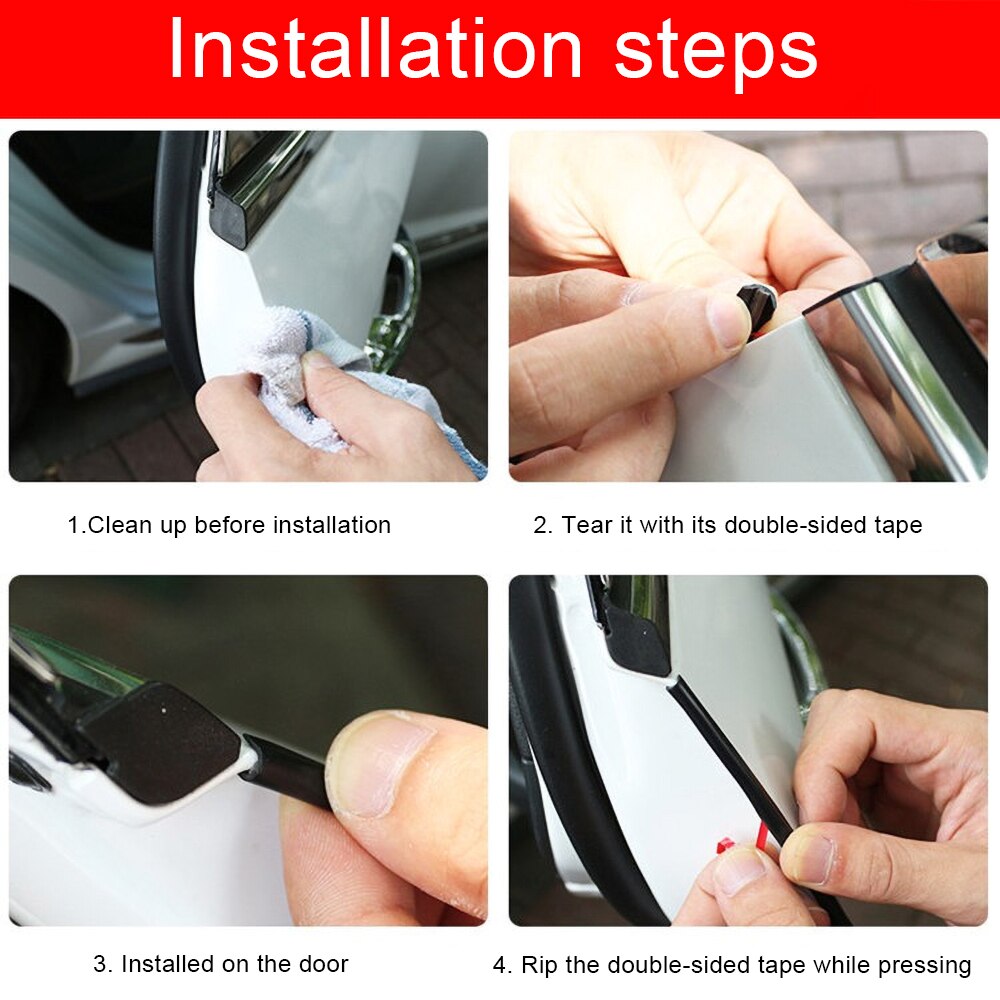 Installation steps

1.Clean up before installation

2. Tear it with its double-sided tape

3. Installed on the door

4. Rip the double-sided tape while pressing