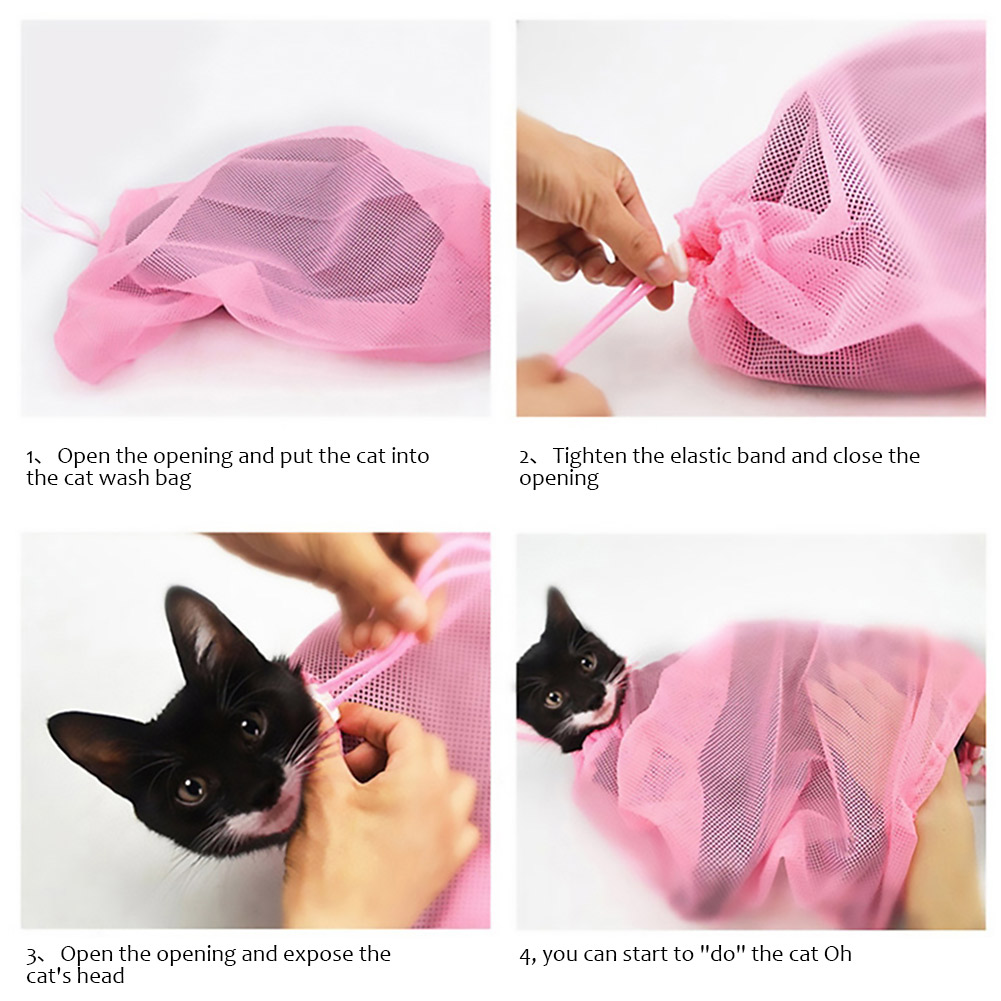 1、Open the opening and put the cat into the cat wash bag

2、Tighten the elastic band and close the opening

3、Open the opening and expose the cat's head

4, you can start to "do" the cat Oh