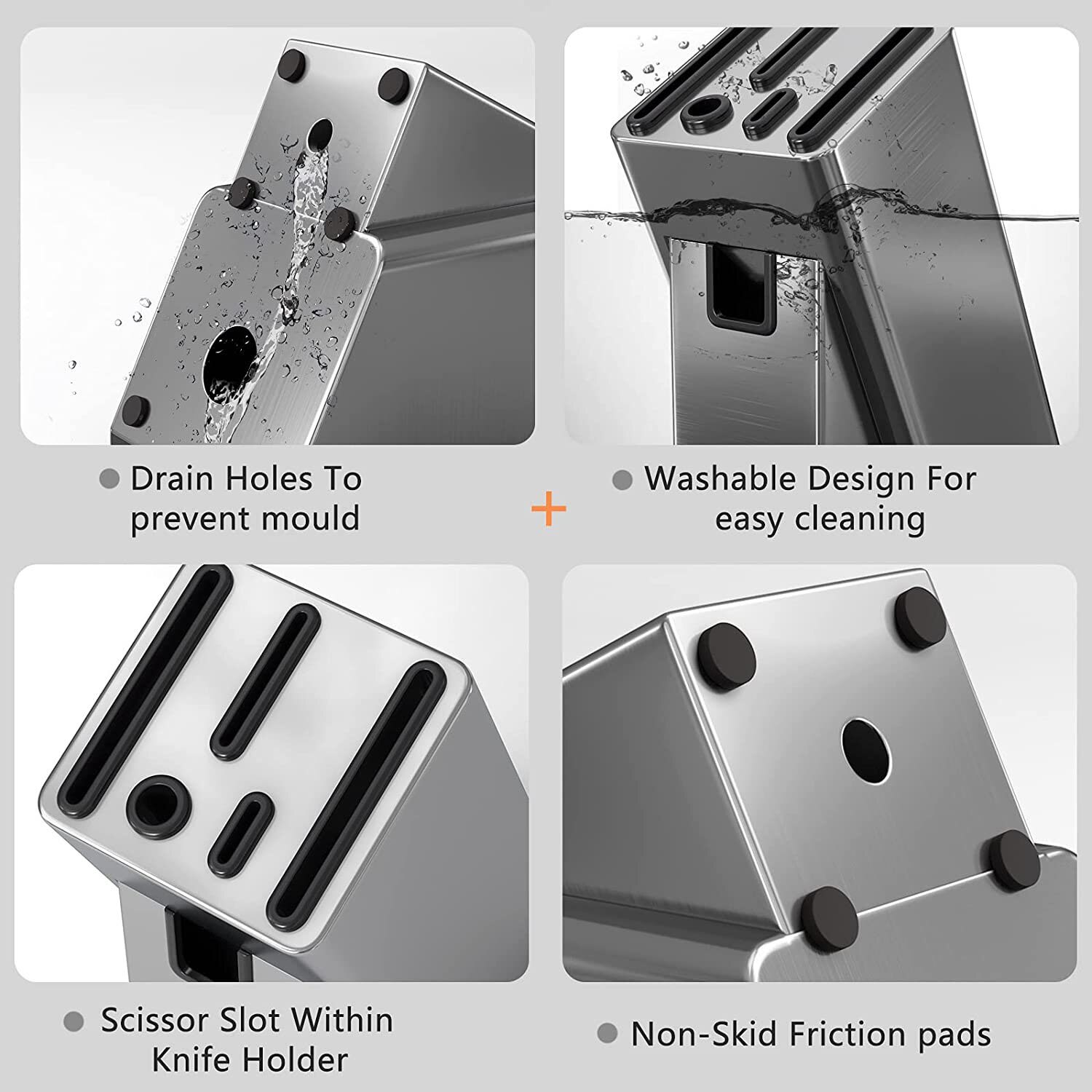 Drain Holes To prevent mould

+

Washable Design For easy cleaning

Scissor Slot Within Knife Holder

Non-Skid Friction pads