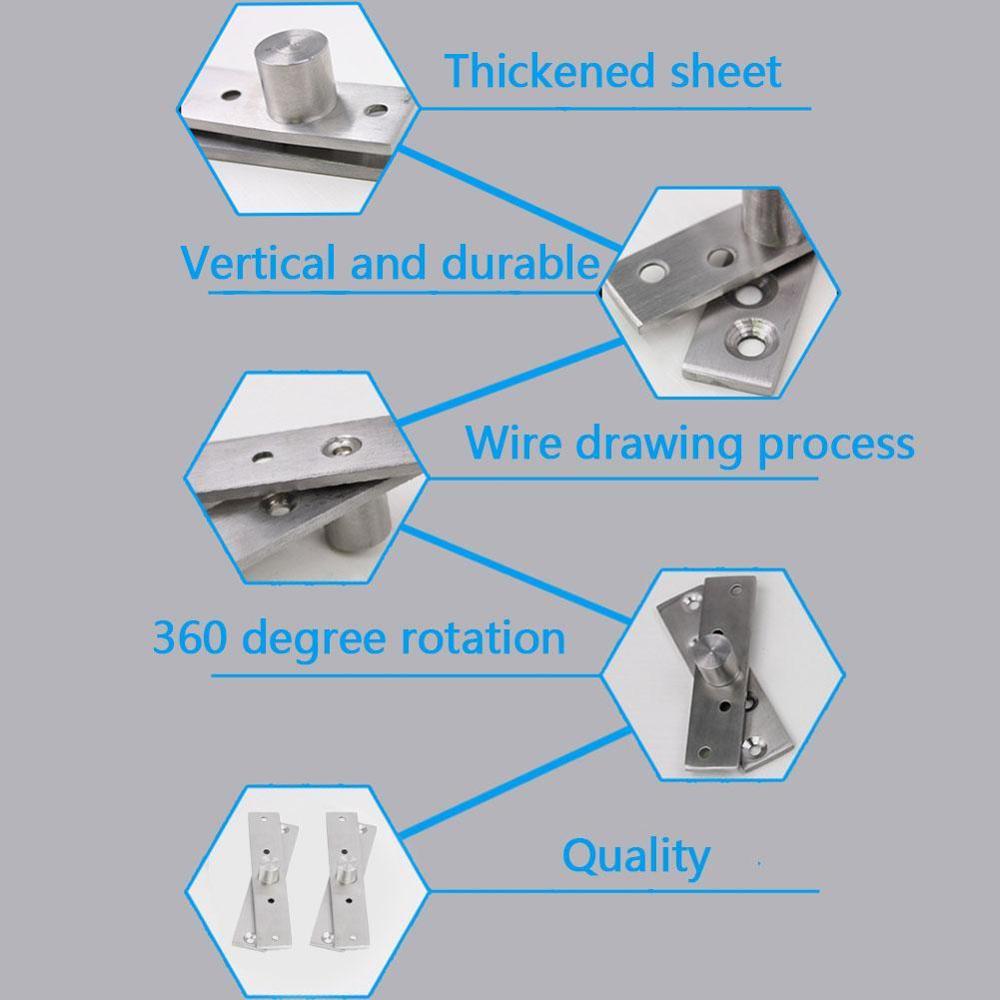 Thickened sheet

Vertical and durable

Wire drawing process

360 degree rotation

Quality