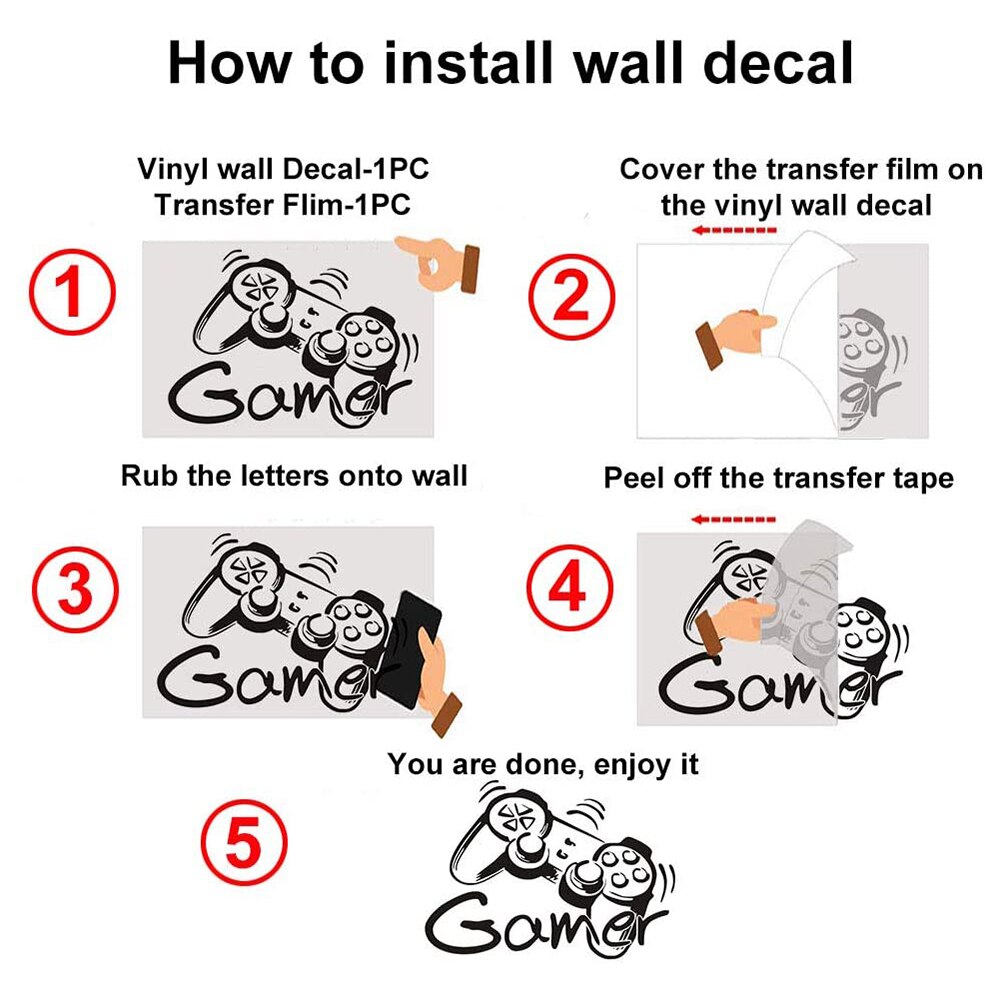 How to install wall decal

Vinyl wall Decal-1PC
Transfer Flim-1PC

1

Gamer

Cover the transfer film on the vinyl wall decal

2

Rub the letters onto wall

3

Gamer

Peel off the transfer tape

4

Gamer

You are done, enjoy it

5

Gamer