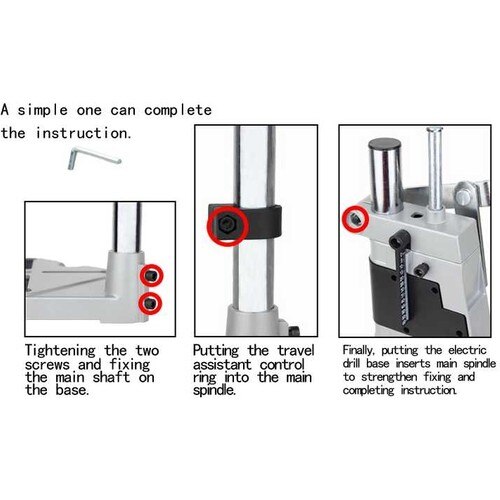 A simple one can complete the instruction.

Tightening the two screws and fixing the main shaft on the base.

Putting the travel assistant control ring into the main spindle.

Finally, putting the electric drill base inserts main spindle to strengthen fixing and completing instruction.