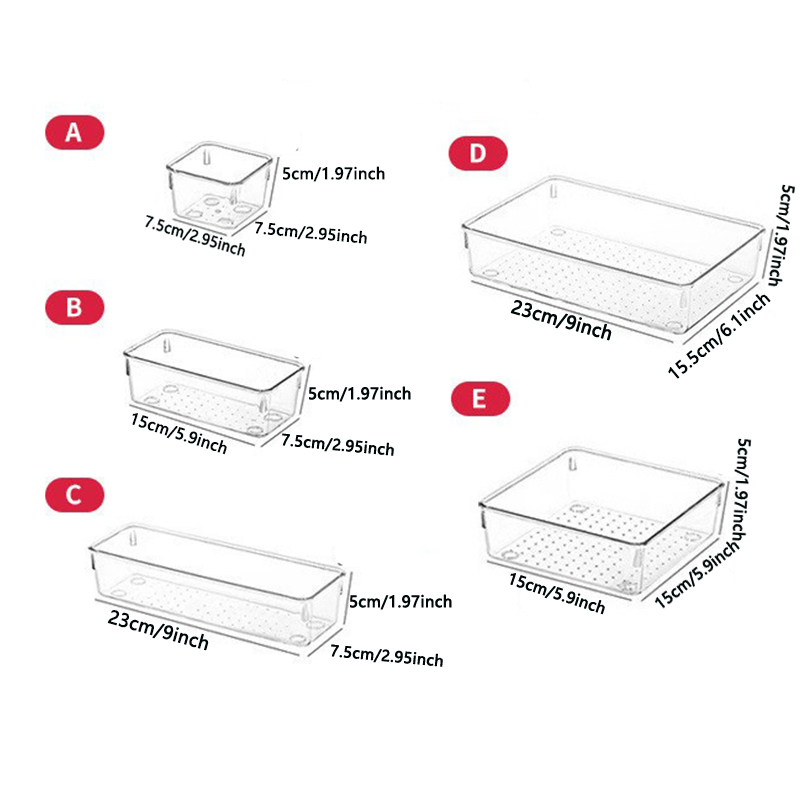 A

5cm/1.97inch
7.5cm/2.95inch
7.5cm/2.95inch

B

5cm/1.97inch
15cm/5.9inch
7.5cm/2.95inch

C

5cm/1.97inch
23cm/9inch
7.5cm/2.95inch

D

5cm/1.97inch
23cm/9inch
15.5cm/6.1inch

E

5cm/1.97inch
15cm/5.9inch
15cm/5.9inch