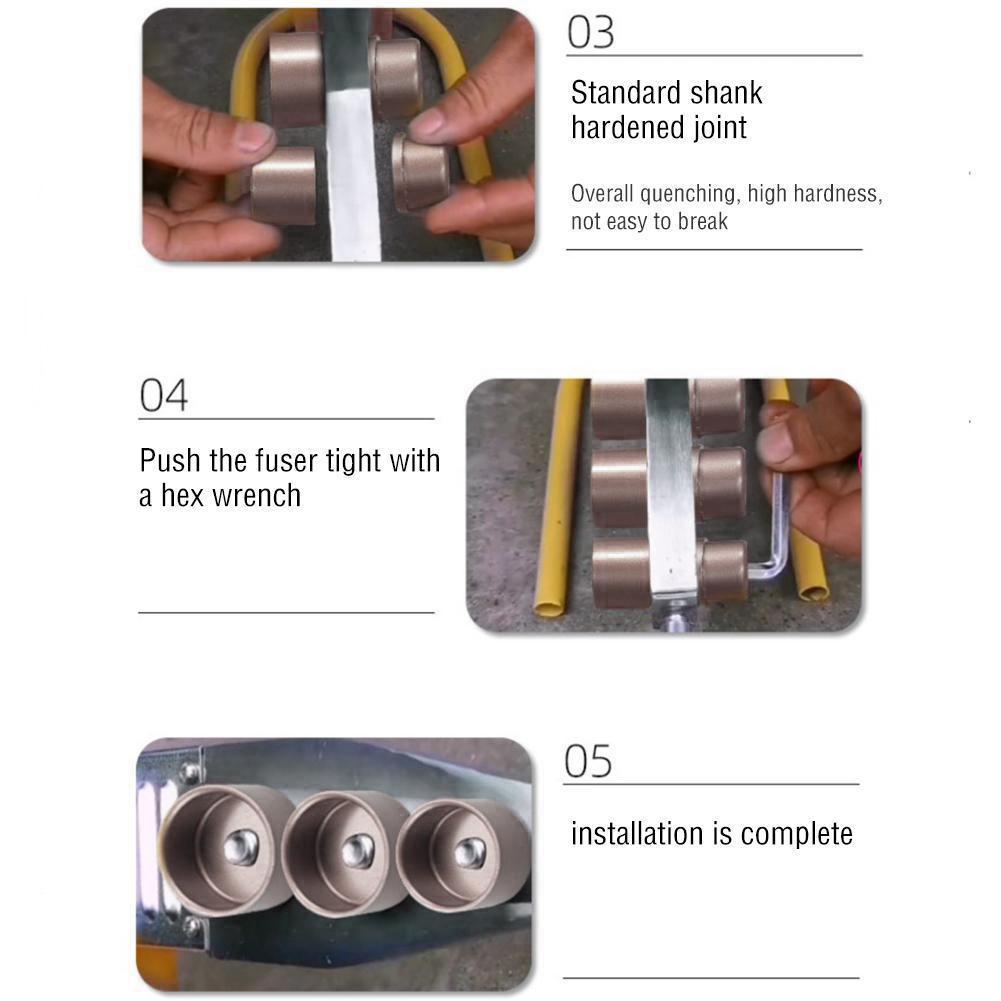 03

Standard shank hardened joint

Overall quenching, high hardness, not easy to break

04

Push the fuser tight with a hex wrench

05

installation is complete