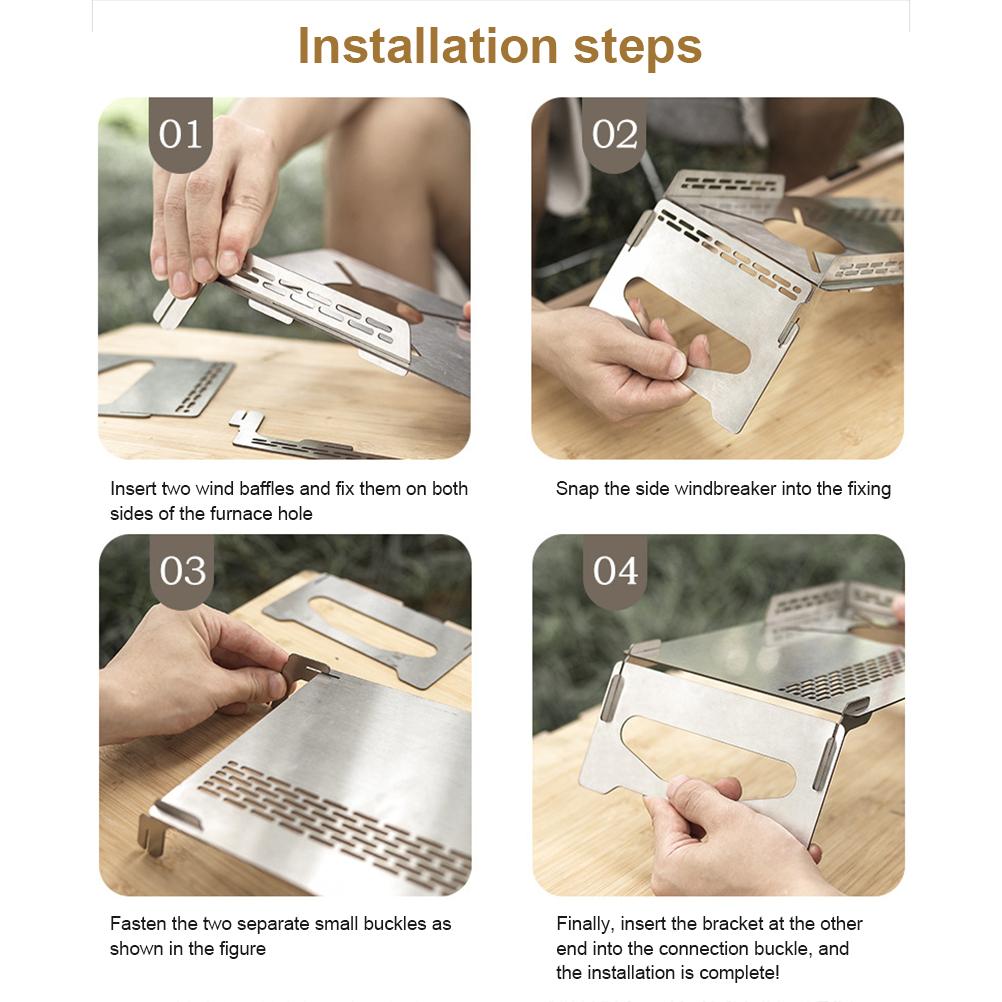 Installation steps

01

Insert two wind baffles and fix them on both sides of the furnace hole

02

Snap the side windbreaker into the fixing

03

Fasten the two separate small buckles as shown in the figure

04

Finally, insert the bracket at the other end into the connection buckle, and the installation is complete!