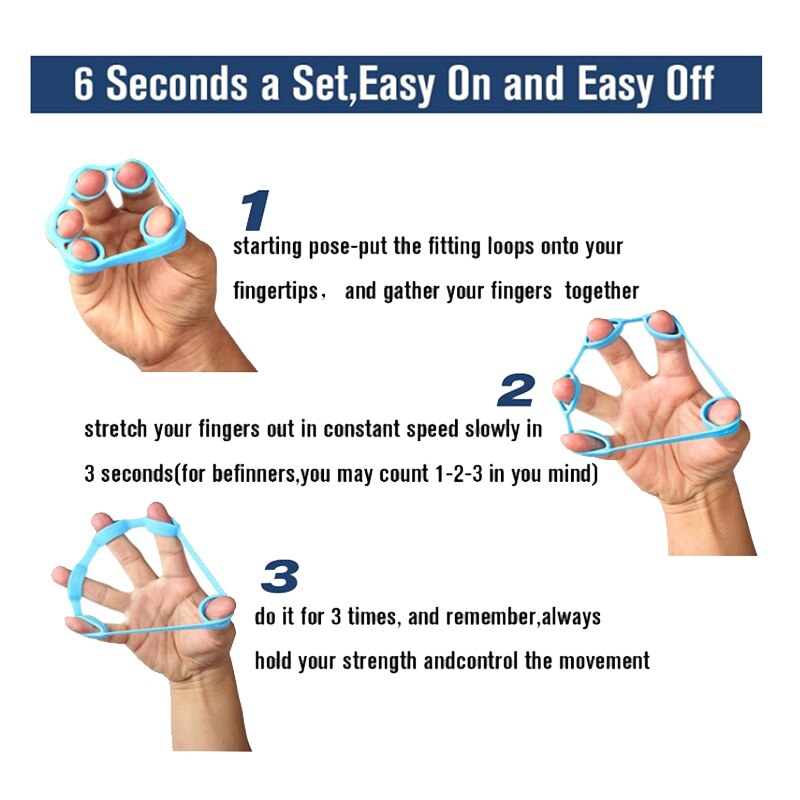 6 Seconds a Set,Easy On and Easy Off

1
starting pose-put the fitting loops onto your fingertips， and gather your fingers together

2
stretch your fingers out in constant speed slowly in 3 seconds(for befinners,you may count 1-2-3 in you mind)

3
do it for 3 times, and remember,always hold your strength andcontrol the movement