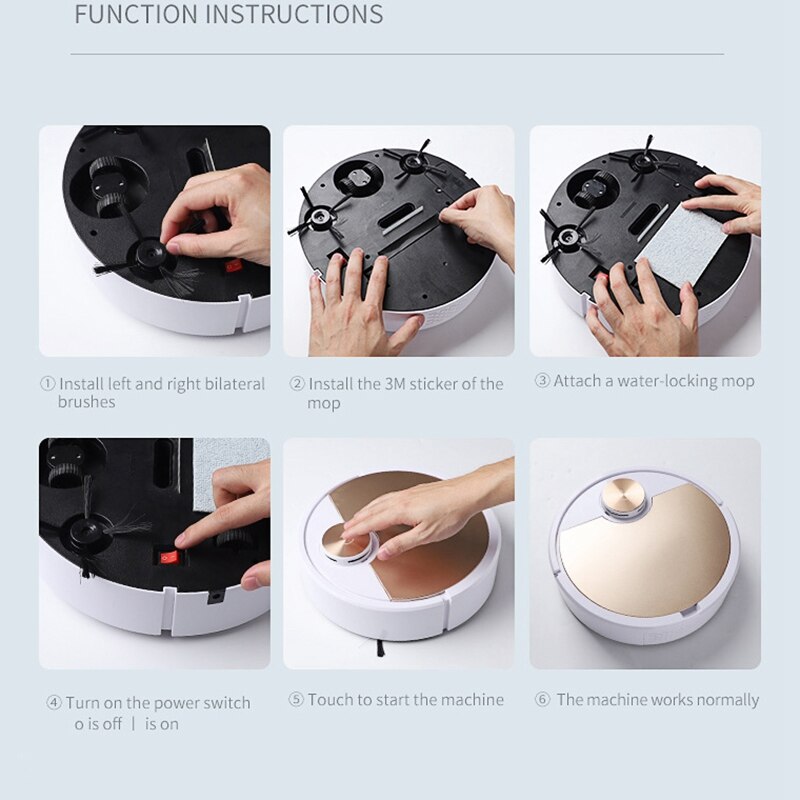 FUNCTION INSTRUCTIONS

① Install left and right bilateral brushes

② Install the 3M sticker of the mop

③ Attach a water-locking mop

④ Turn on the power switch
o is off | is on

⑤ Touch to start the machine

⑥ The machine works normally