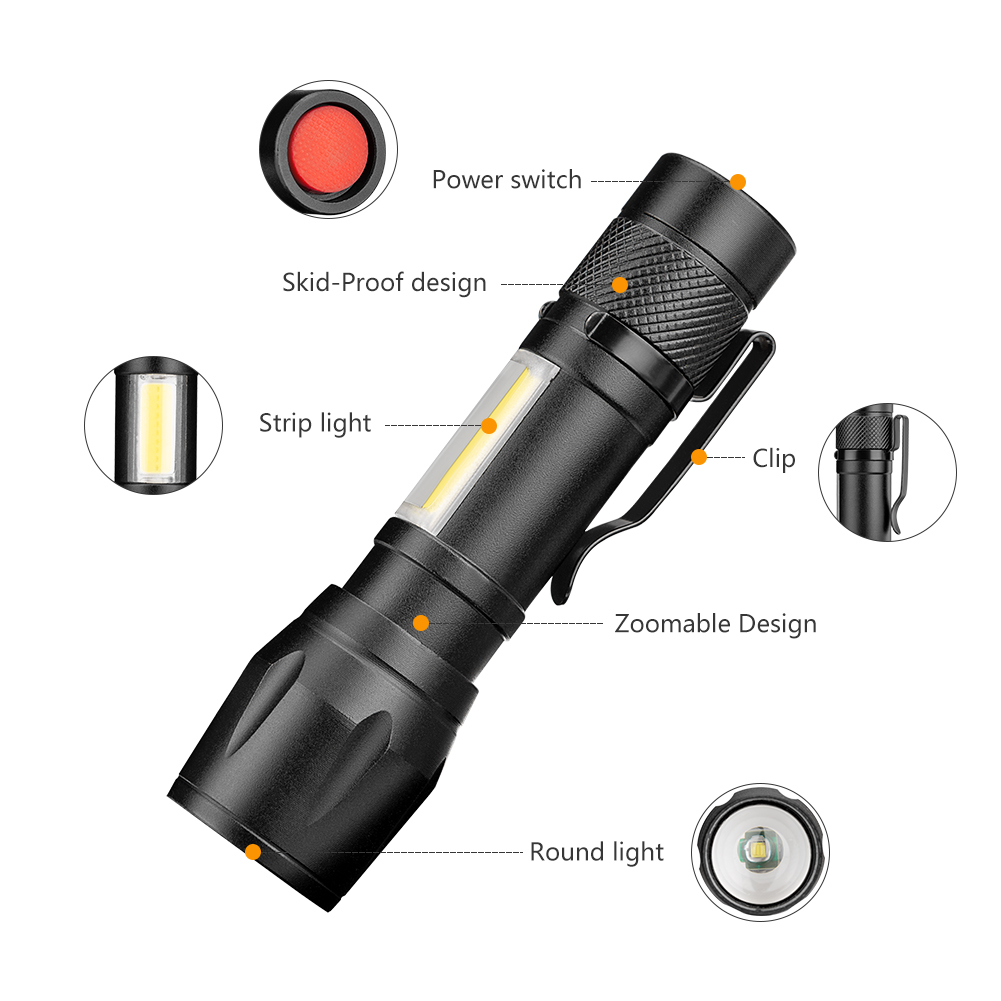 Power switch

Skid-Proof design

Strip light

Clip

Zoomable Design

Round light