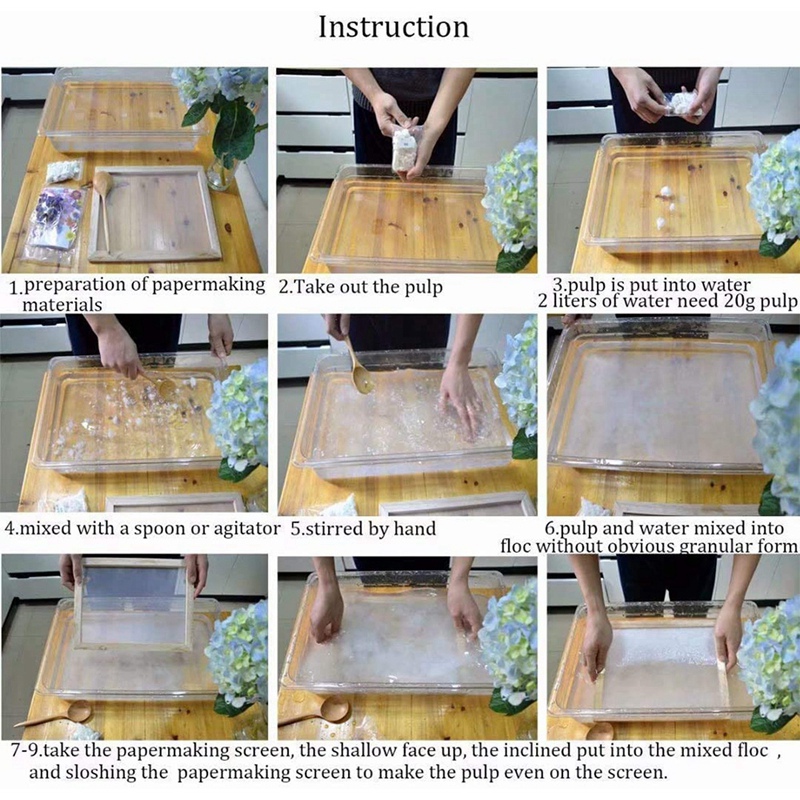 Instruction

1.preparation of papermaking materials

2.Take out the pulp

3.pulp is put into water
2 liters of water need 20g pulp

4.mixed with a spoon or agitator

5.stirred by hand

6.pulp and water mixed into floc without obvious granular form

7-9.take the papermaking screen, the shallow face up, the inclined put into the mixed floc , and sloshing the papermaking screen to make the pulp even on the screen.