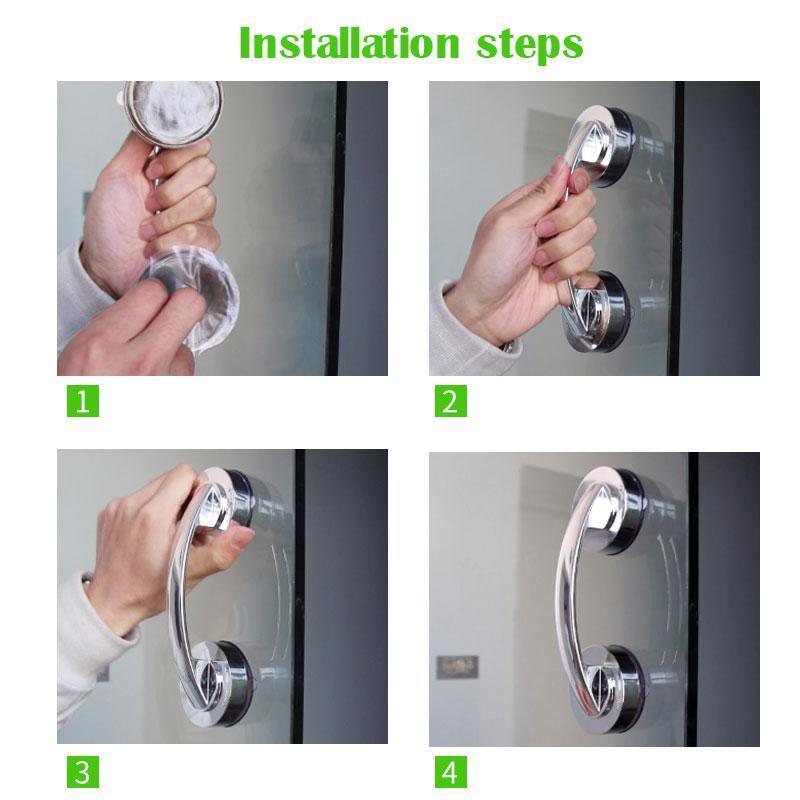 Installation steps

1

2

3

4