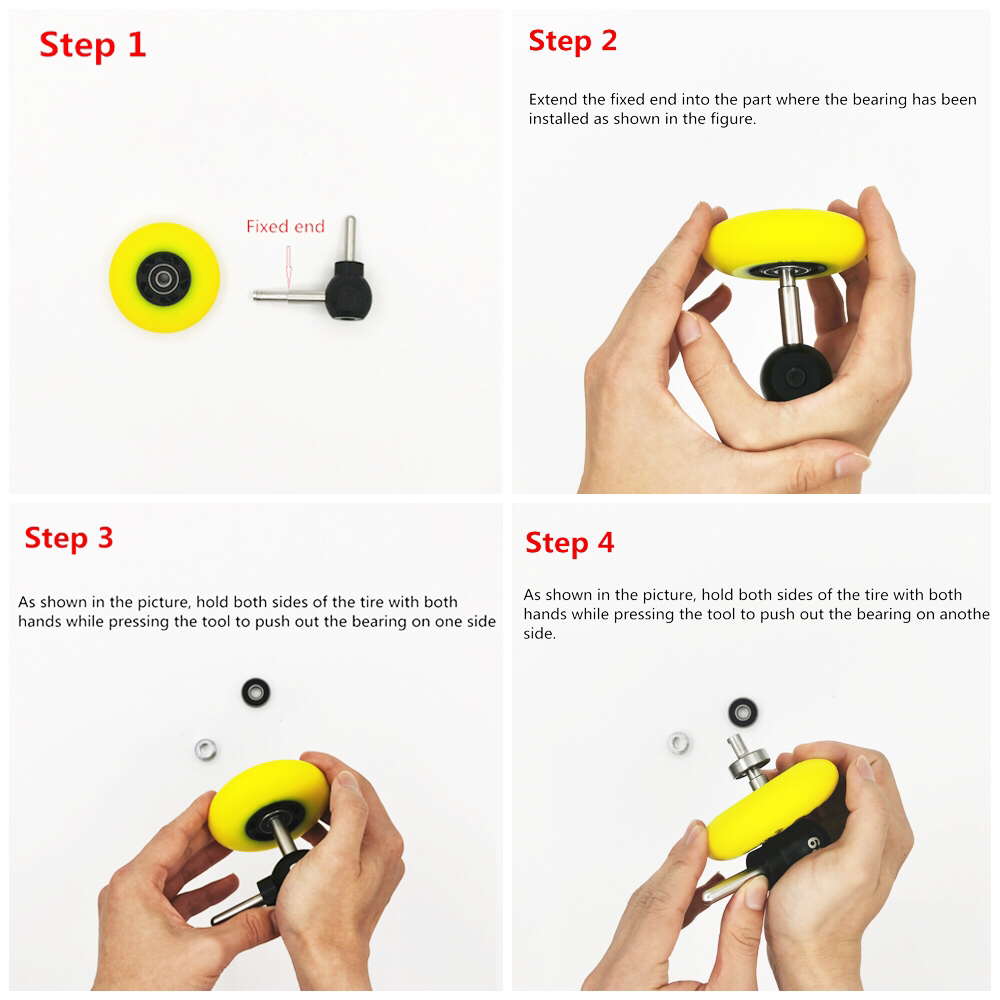 Step 1

Fixed end

Step 2

Extend the fixed end into the part where the bearing has been installed as shown in the figure.

Step 3

As shown in the picture, hold both sides of the tire with both hands while pressing the tool to push out the bearing on one side

Step 4

As shown in the picture, hold both sides of the tire with both hands while pressing the tool to push out the bearing on anothe side.