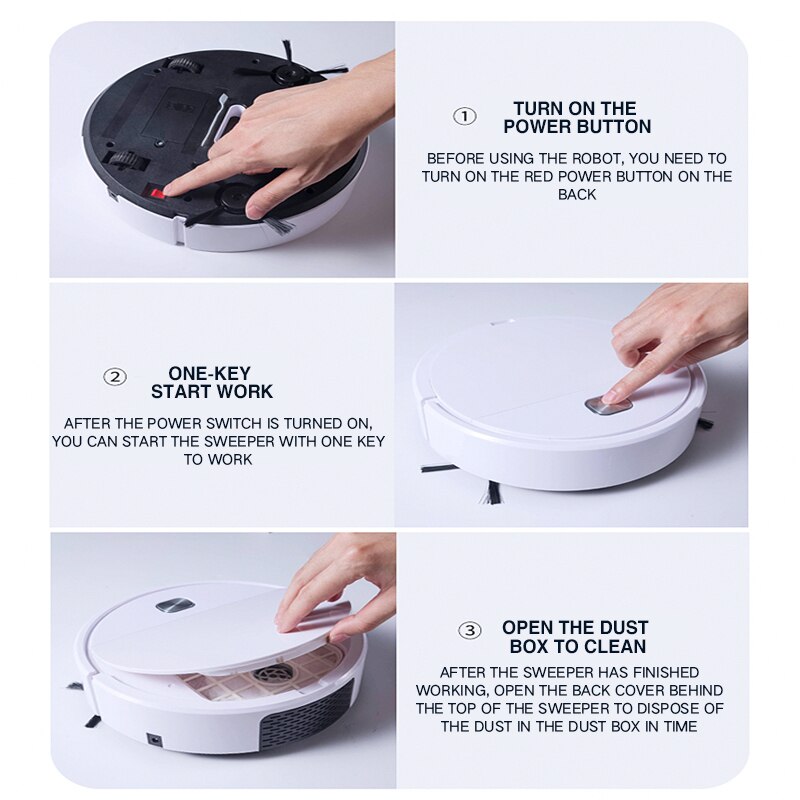 ① TURN ON THE POWER BUTTON

BEFORE USING THE ROBOT, YOU NEED TO TURN ON THE RED POWER BUTTON ON THE BACK

② ONE-KEY START WORK

AFTER THE POWER SWITCH IS TURNED ON, YOU CAN START THE SWEEPER WITH ONE KEY TO WORK

③ OPEN THE DUST BOX TO CLEAN

AFTER THE SWEEPER HAS FINISHED WORKING, OPEN THE BACK COVER BEHIND THE TOP OF THE SWEEPER TO DISPOSE OF THE DUST IN THE DUST BOX IN TIME