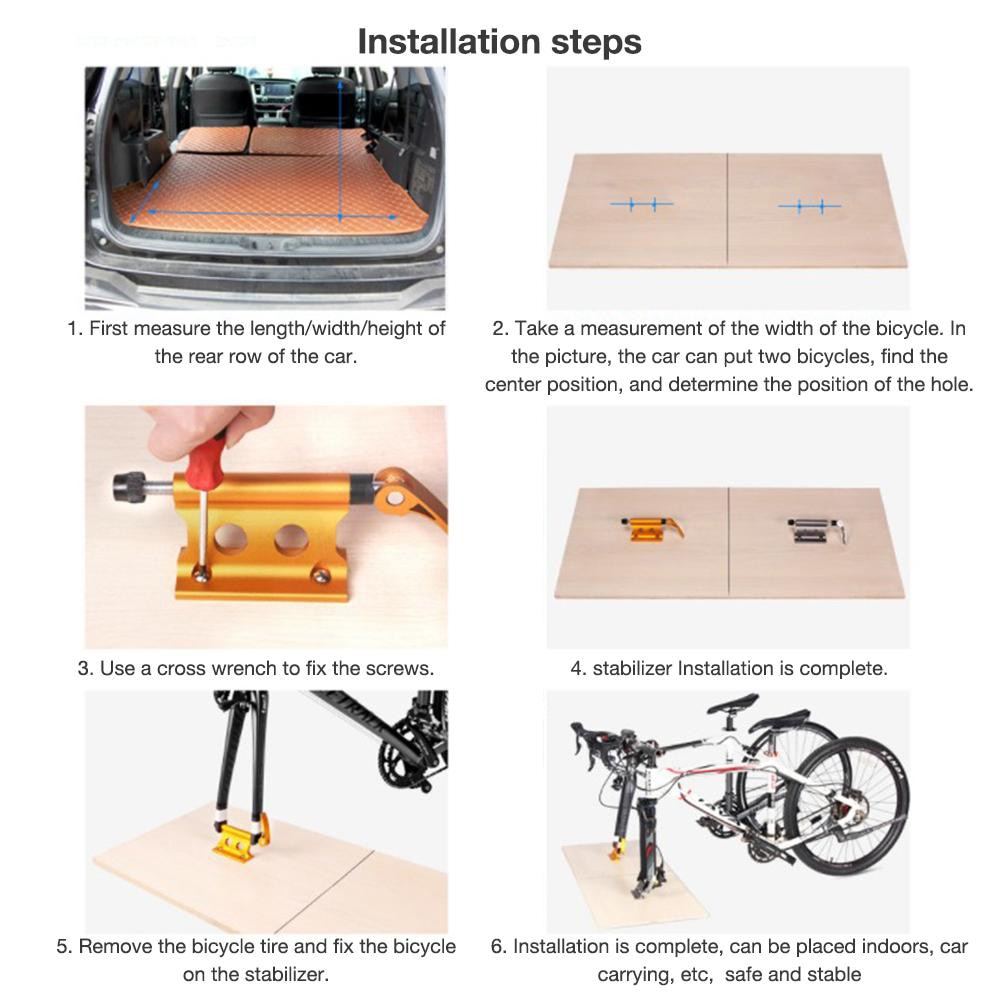 Installation steps

1. First measure the length/width/height of the rear row of the car.

2. Take a measurement of the width of the bicycle. In the picture, the car can put two bicycles, find the center position, and determine the position of the hole.

3. Use a cross wrench to fix the screws.

4. stabilizer Installation is complete.

5. Remove the bicycle tire and fix the bicycle on the stabilizer.

6. Installation is complete, can be placed indoors, car carrying, etc, safe and stable