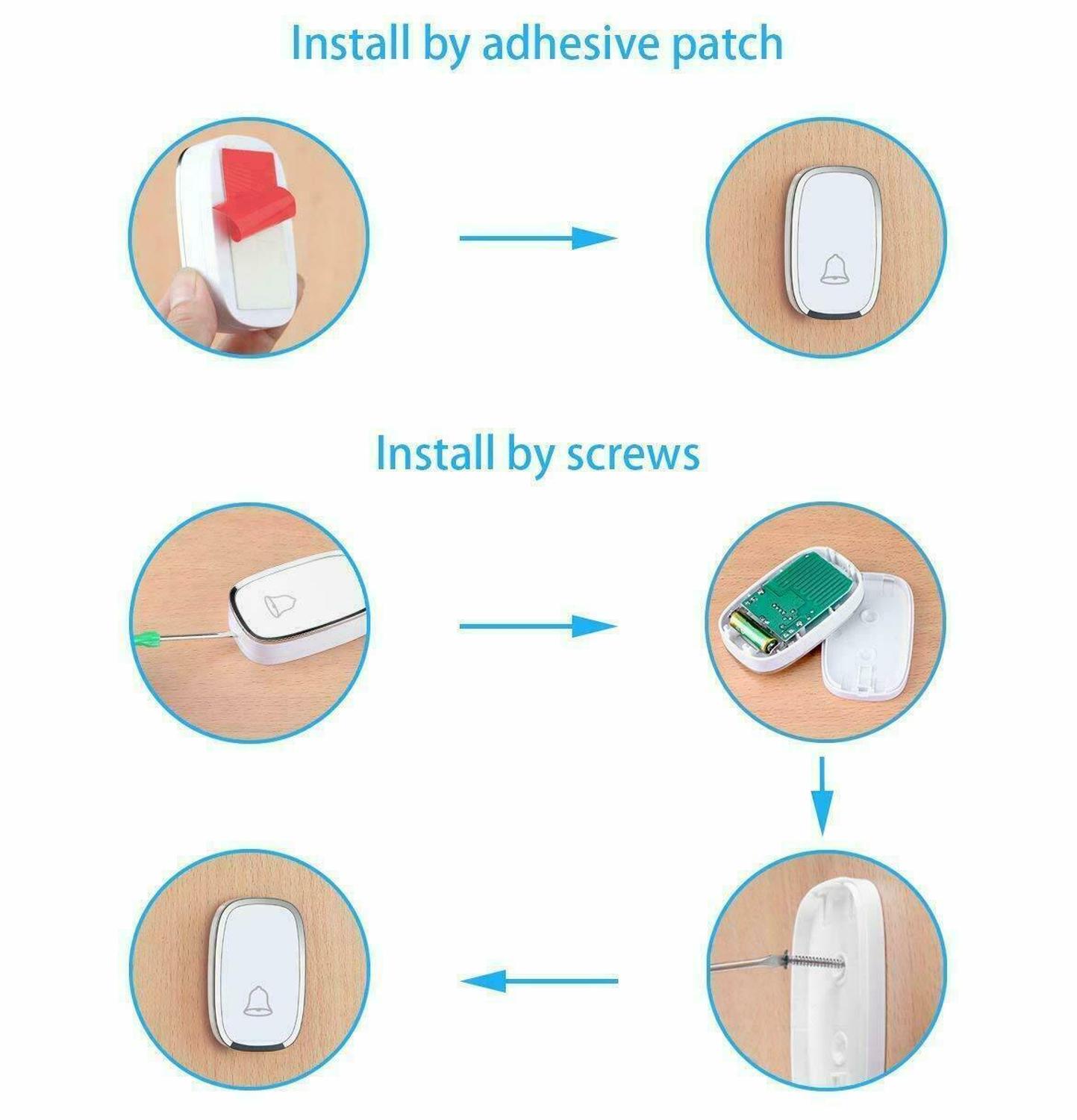 Install by adhesive patch

Install by screws