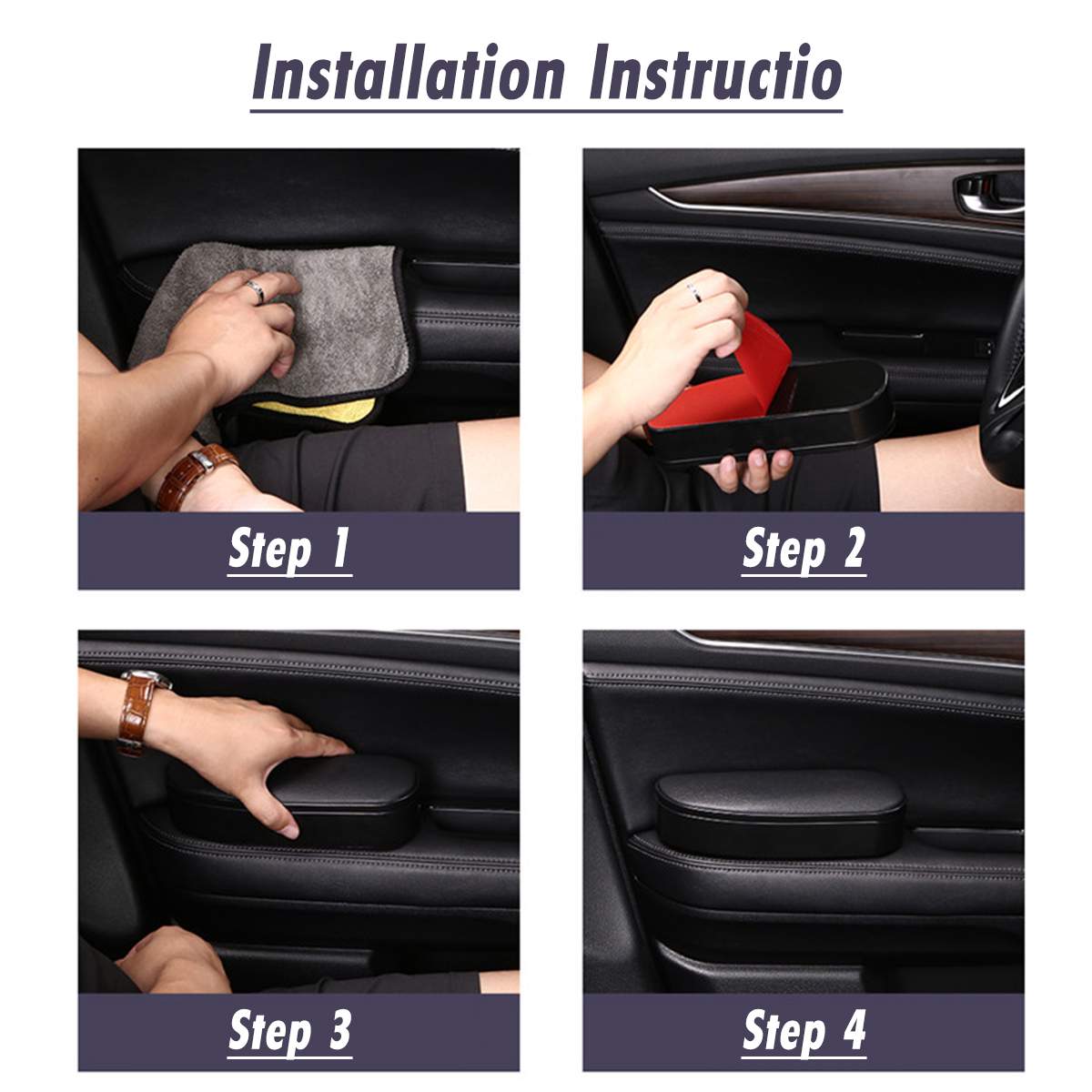 Installation Instructio

Step 1

Step 2

Step 3

Step 4