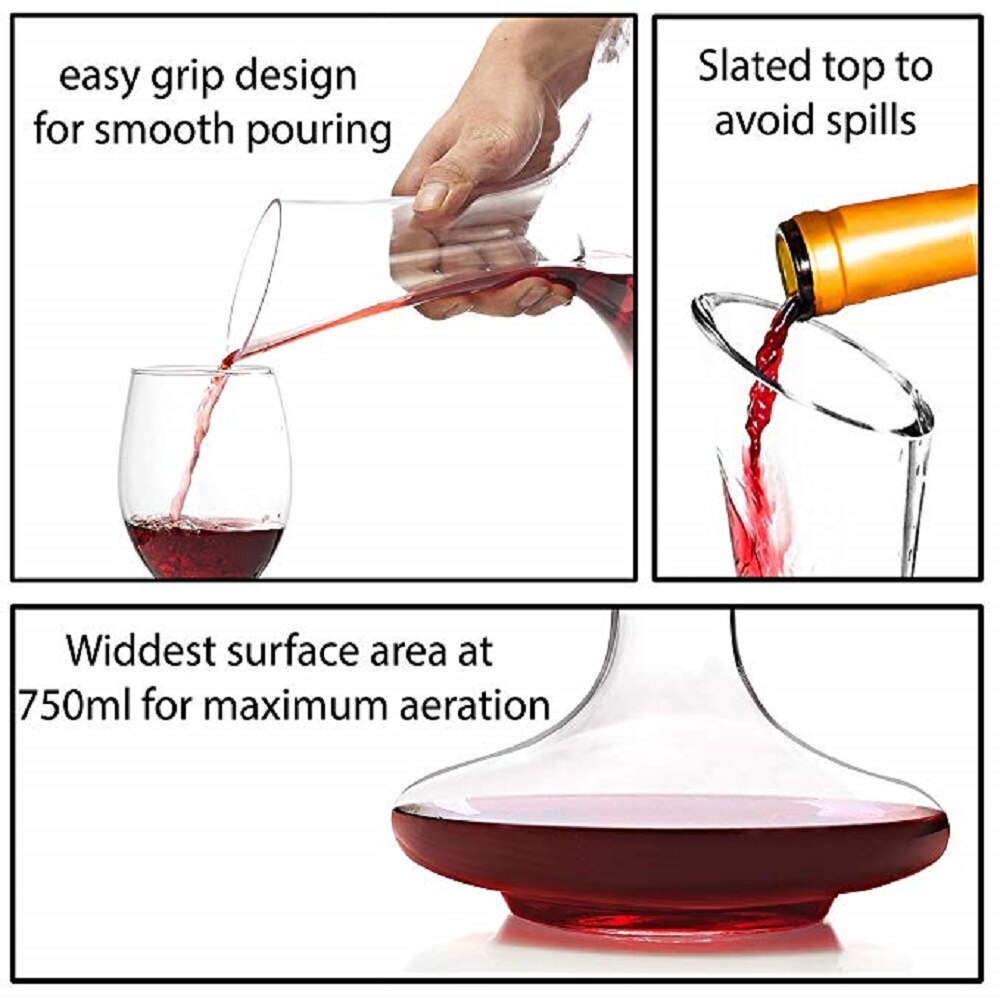 easy grip design for smooth pouring

Slated top to avoid spills

Widdest surface area at 750ml for maximum aeration