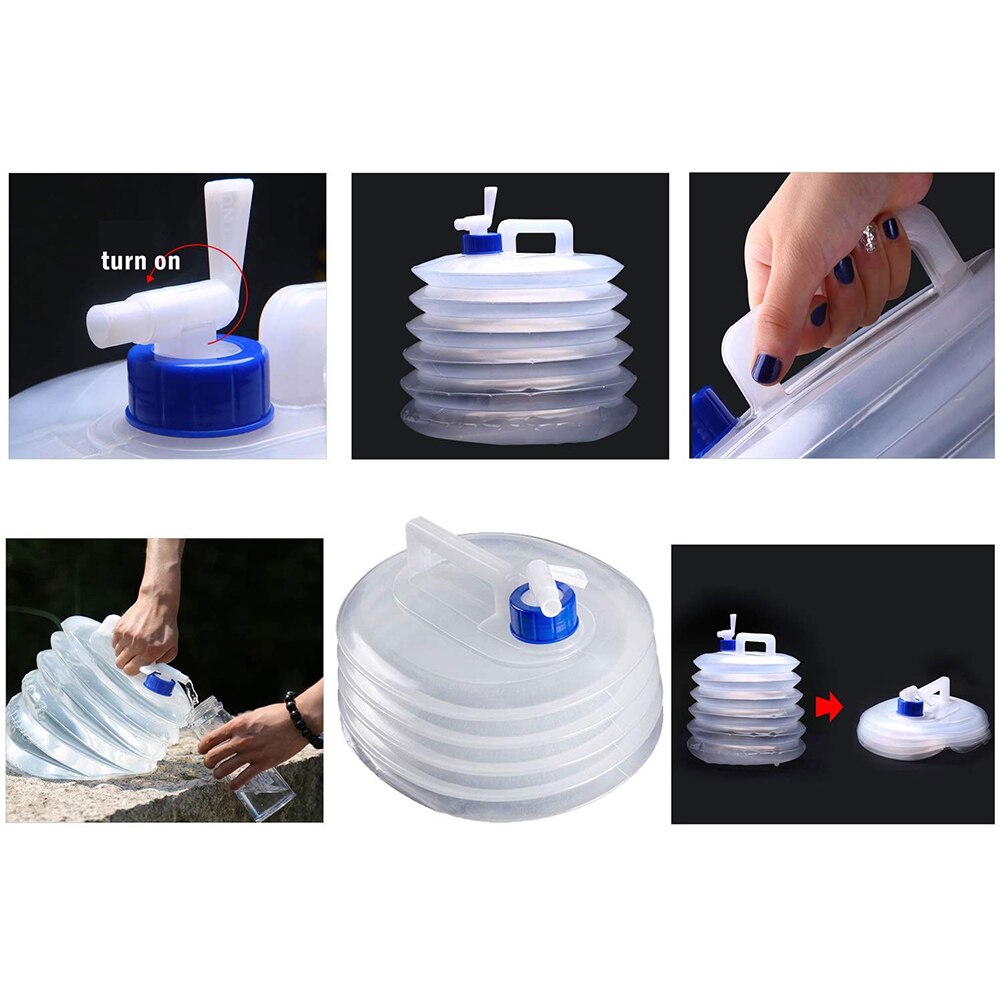 turn on