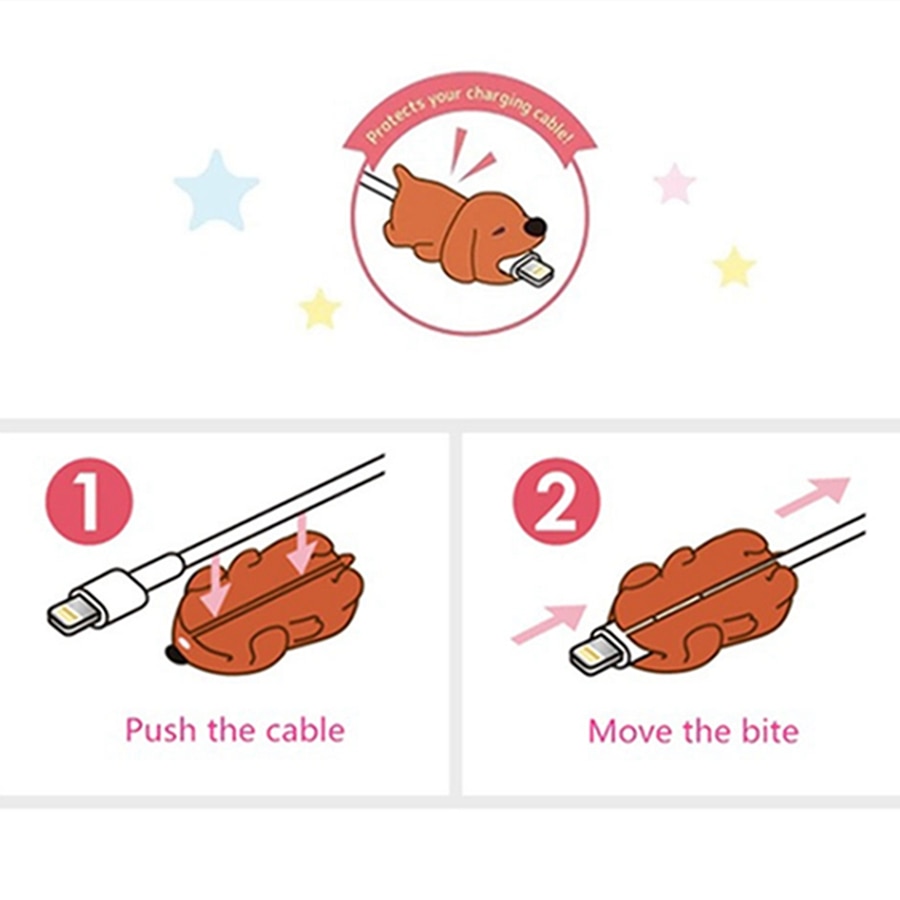 Protects your charging cable!

1

Push the cable

2

Move the bite