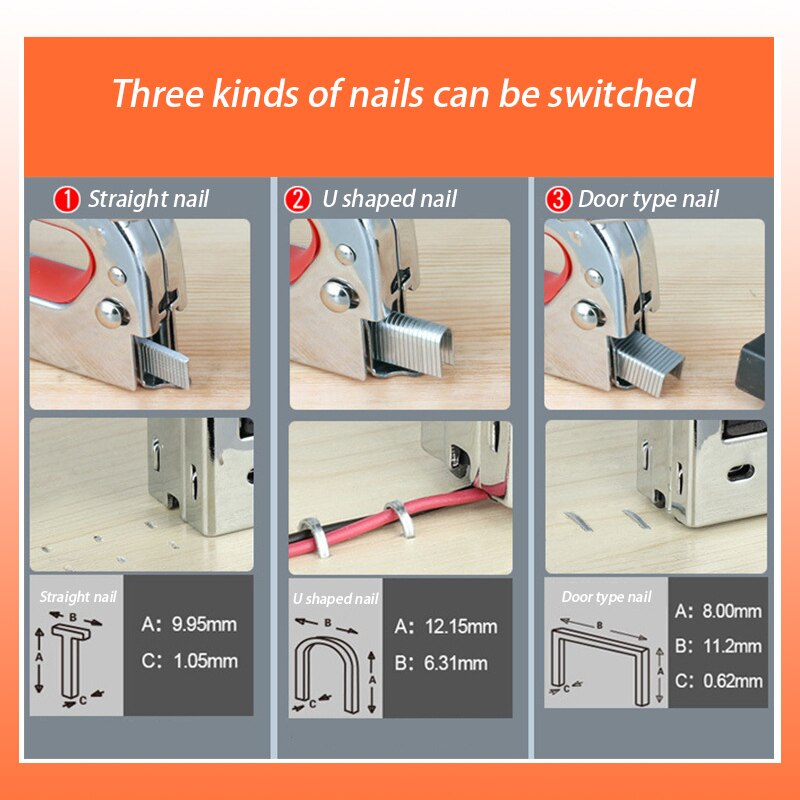 Three kinds of nails can be switched

1 Straight nail

Straight nail
B
A
C

A: 9.95mm
C: 1.05mm

2 U shaped nail

U shaped nail
B
A
C

A: 12.15mm
B: 6.31mm

3 Door type nail

Door type nail
B
A
C

A: 8.00mm
B: 11.2mm
C: 0.62mm