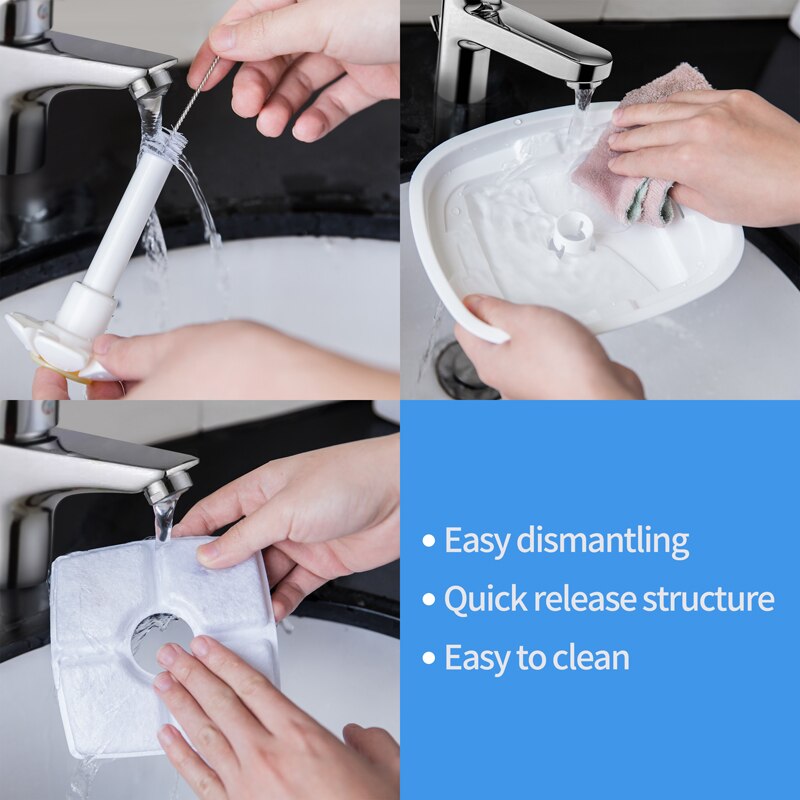 • Easy dismantling
• Quick release structure
• Easy to clean