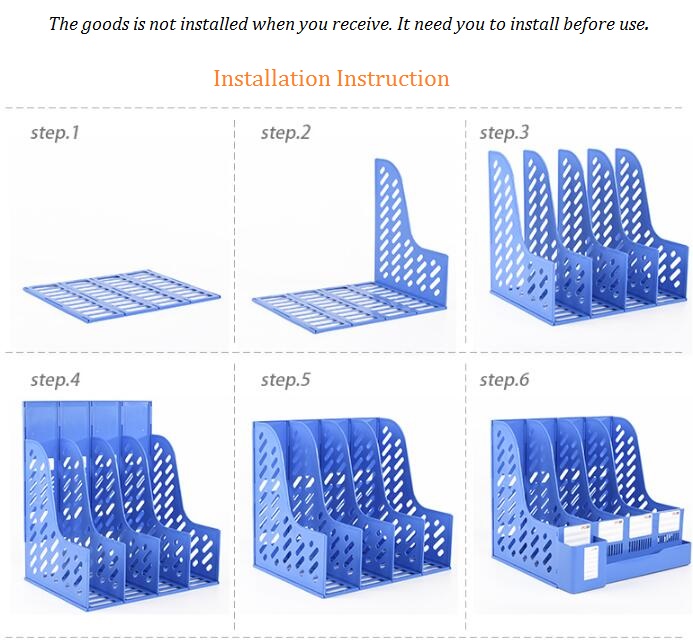 The goods is not installed when you receive. It need you to install before use.

Installation Instruction

step.1

step.2

step.3

step.4

step.5

step.6