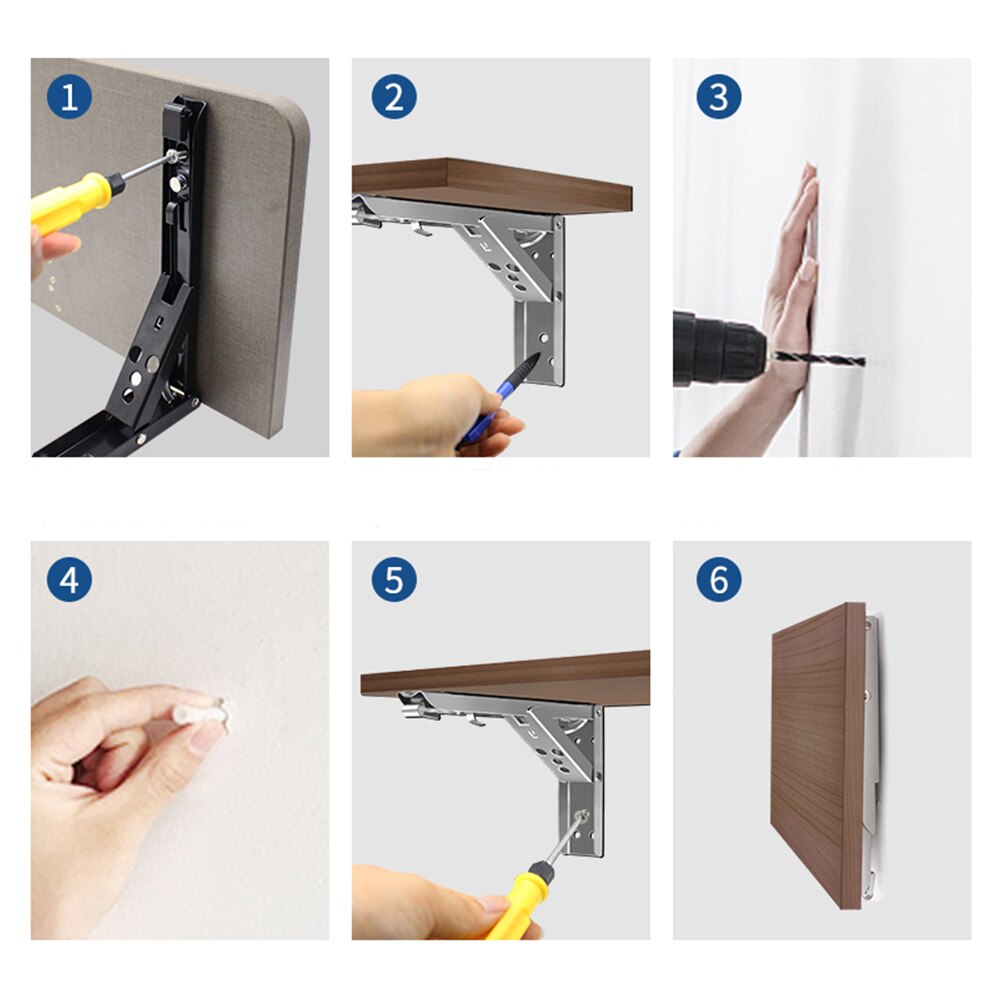 1

2

3

4

5

6