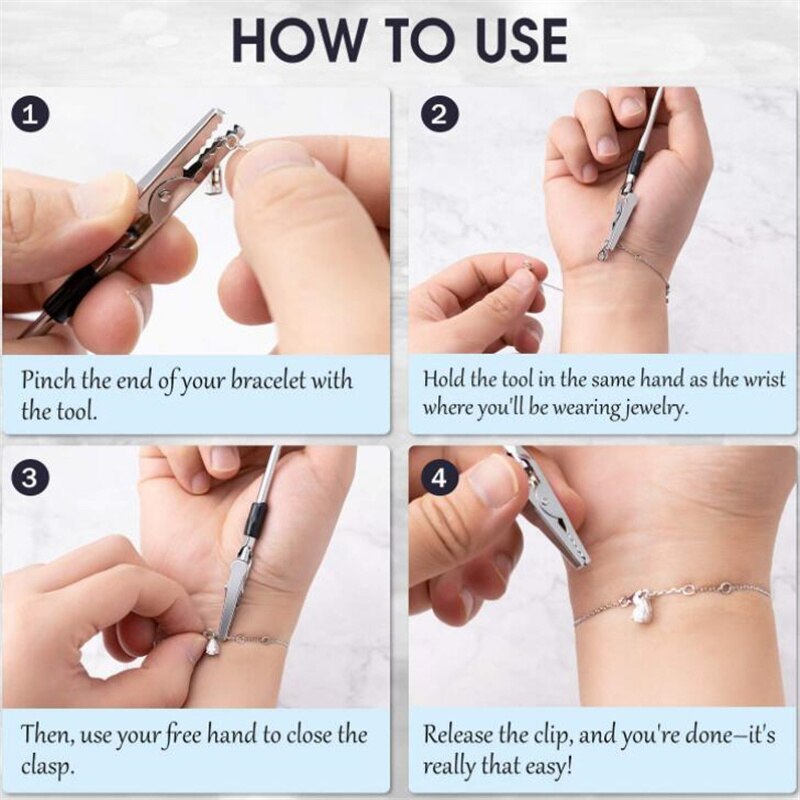 HOW TO USE

1

Pinch the end of your bracelet with the tool.

2

Hold the tool in the same hand as the wrist where you'll be wearing jewelry.

3

Then, use your free hand to close the clasp.

4

Release the clip, and you're done—it's really that easy!