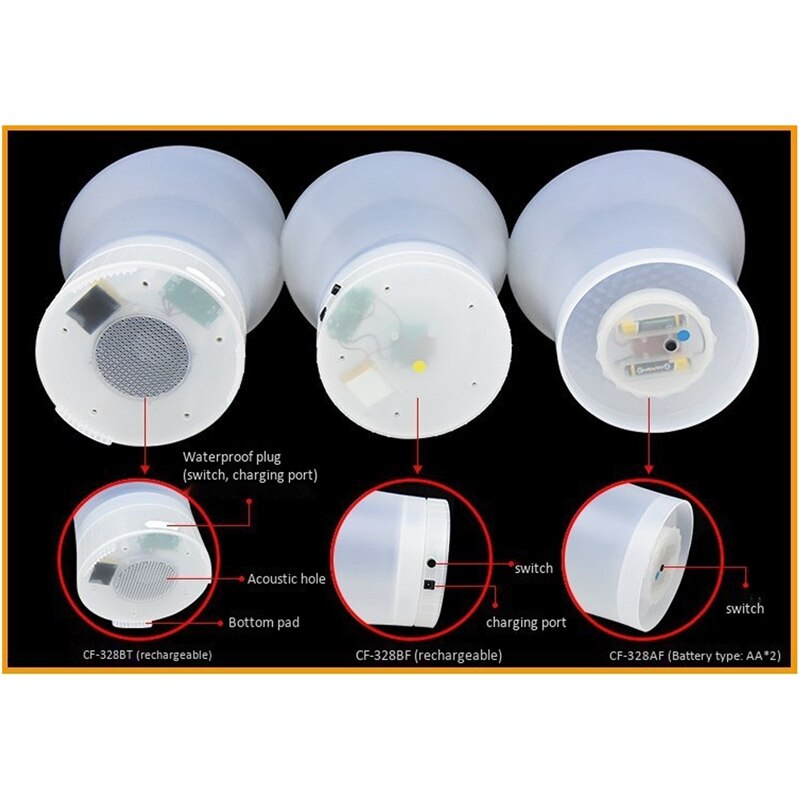 Waterproof plug
(switch, charging port)

Acoustic hole

Bottom pad

CF-328BT (rechargeable)

switch

charging port

CF-328BF (rechargeable)

switch

CF-328AF (Battery type: AA*2)