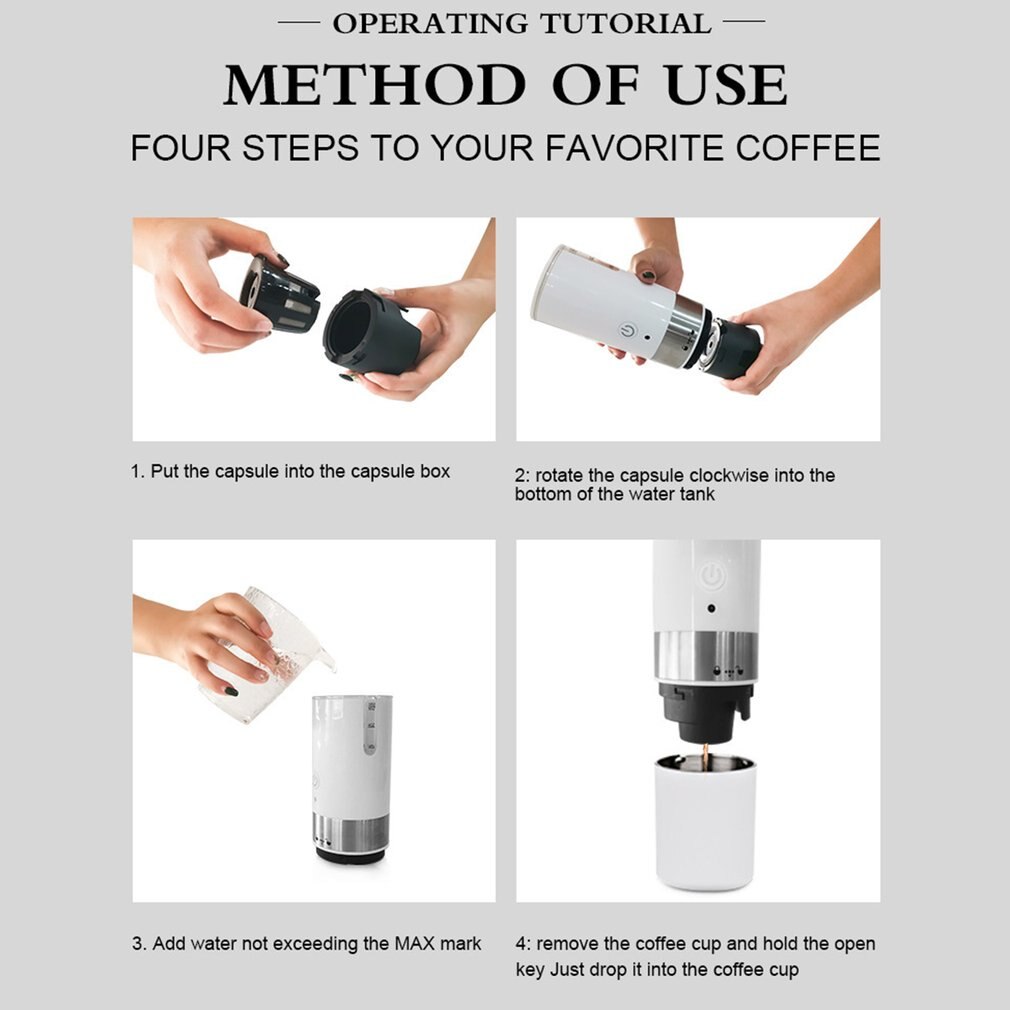 — OPERATING TUTORIAL —

METHOD OF USE

FOUR STEPS TO YOUR FAVORITE COFFEE

1. Put the capsule into the capsule box

2: rotate the capsule clockwise into the bottom of the water tank

3. Add water not exceeding the MAX mark

4: remove the coffee cup and hold the open key Just drop it into the coffee cup