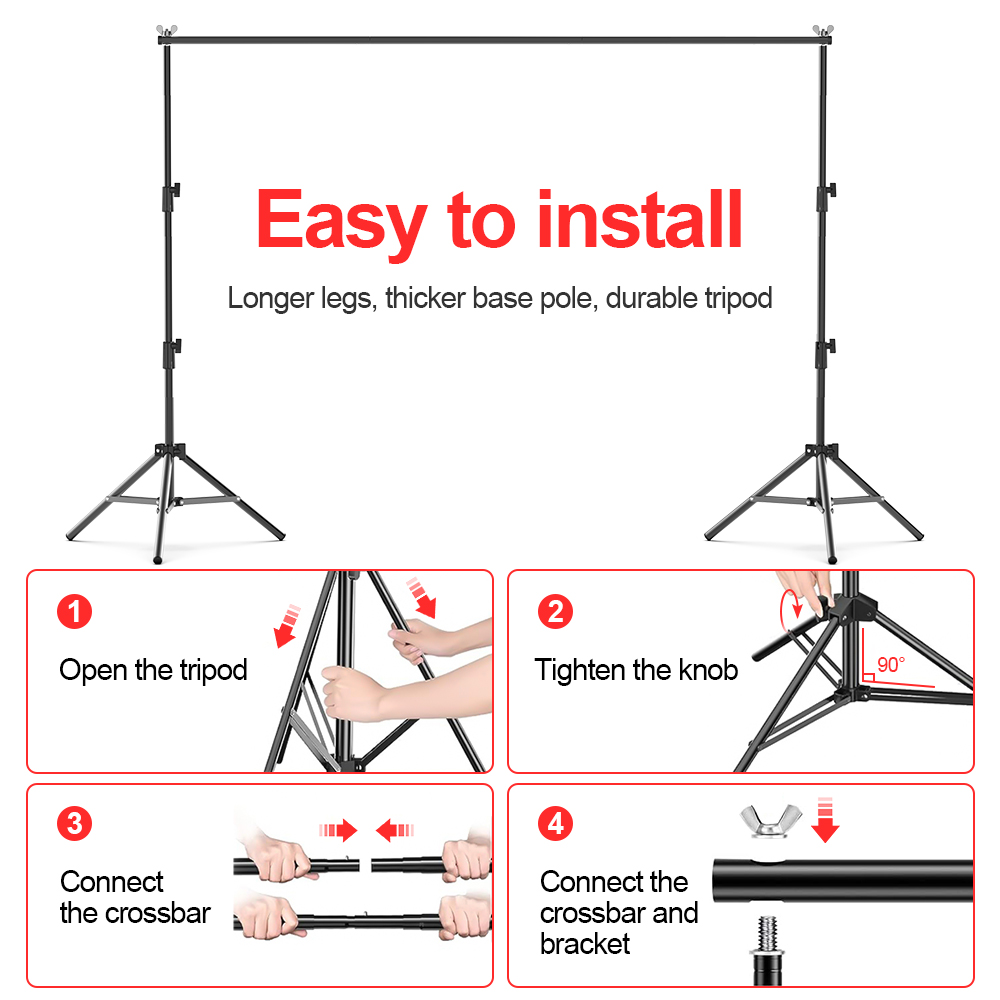 Easy to install

Longer legs, thicker base pole, durable tripod

1

Open the tripod

2

Tighten the knob

90°

3

Connect the crossbar

4

Connect the crossbar and bracket